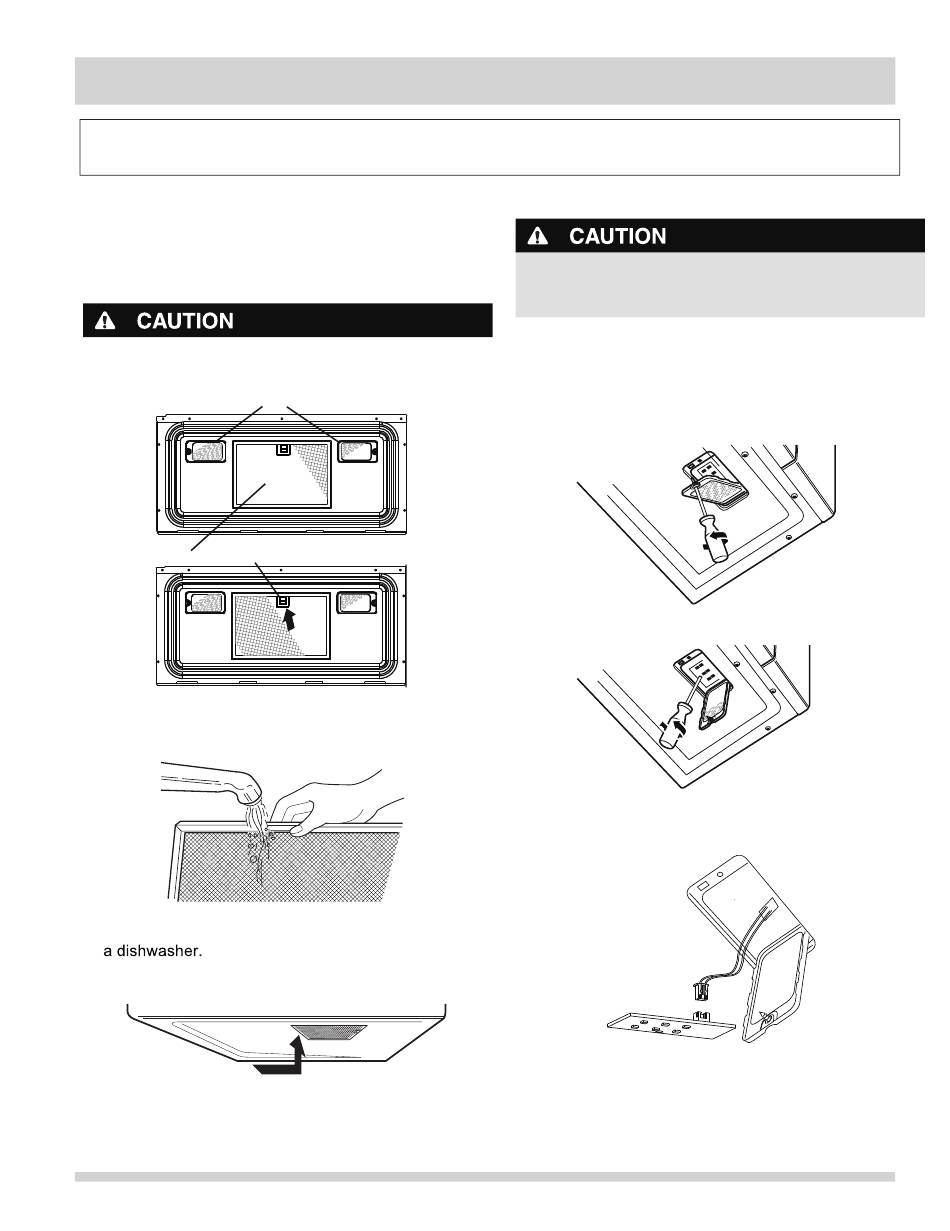 CAUTION

CAUTION

a dishwasher.