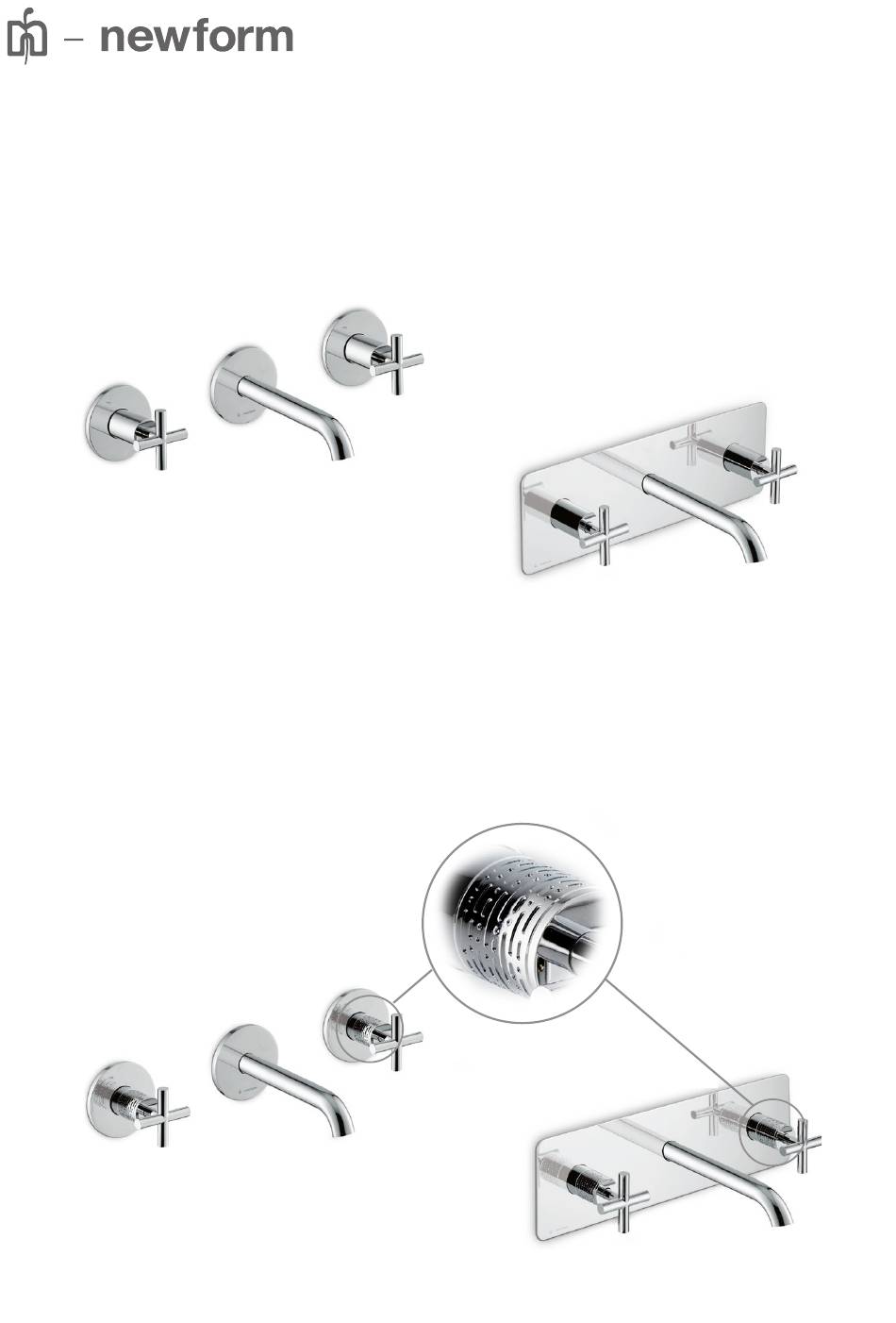 – newform