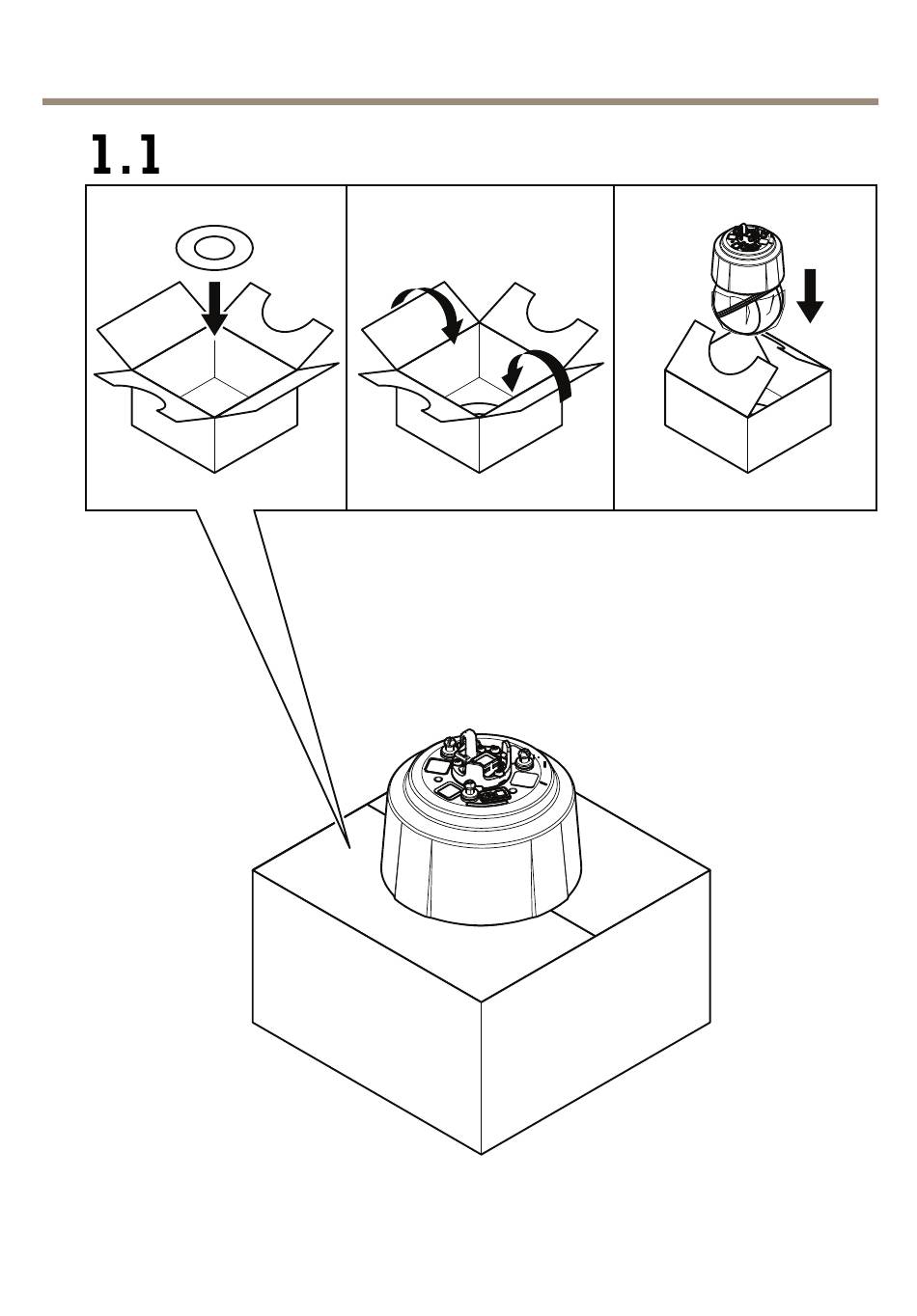 1.1