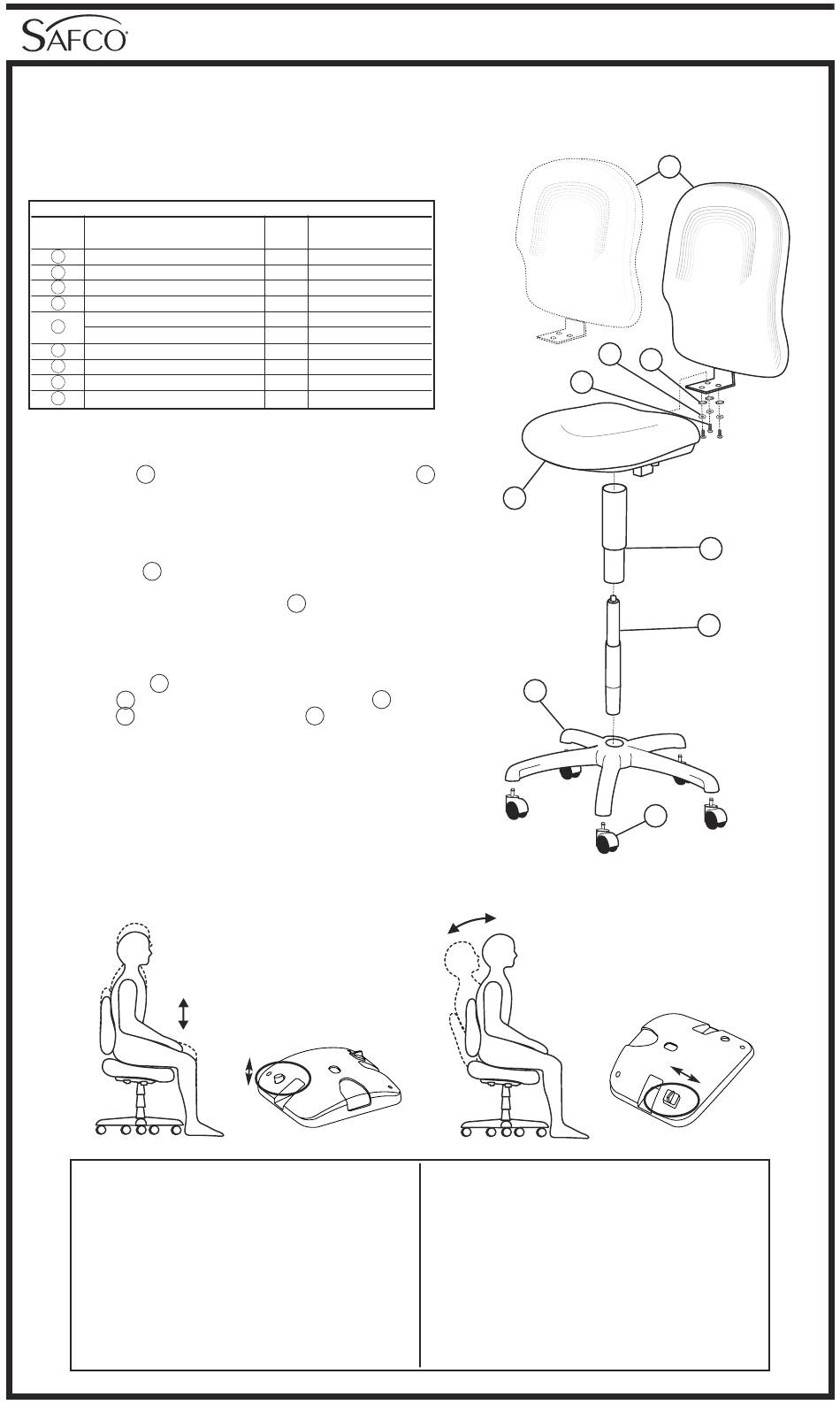 SAFCO