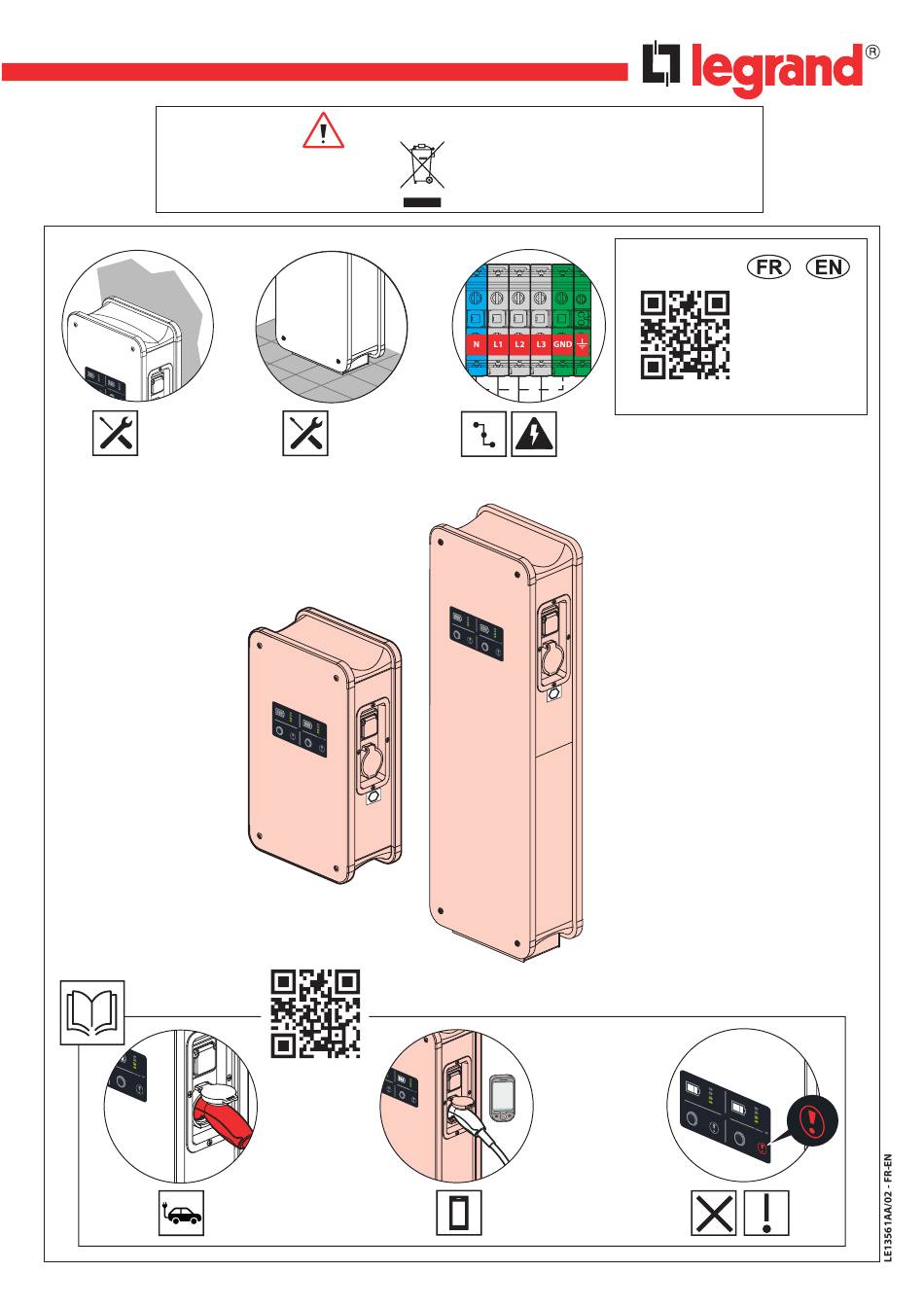 legrand®

FR EN

N L1 L2 L3 GND

LE13561AA/02 - FR-EN