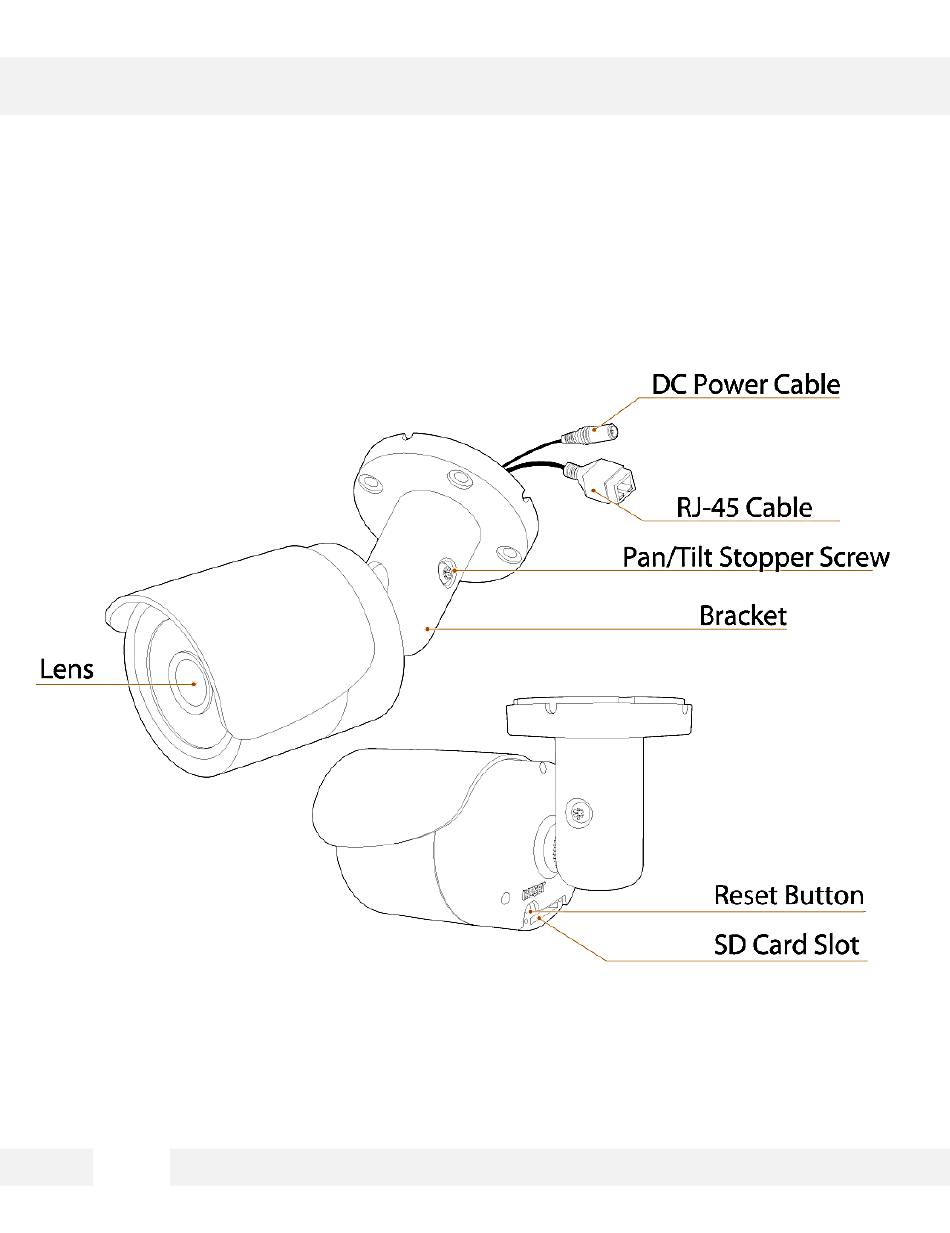 DC Power Cable

RJ-45 Cable

Pan/Tilt Stopper Screw

Bracket

Lens

Reset Button

SD Card Slot