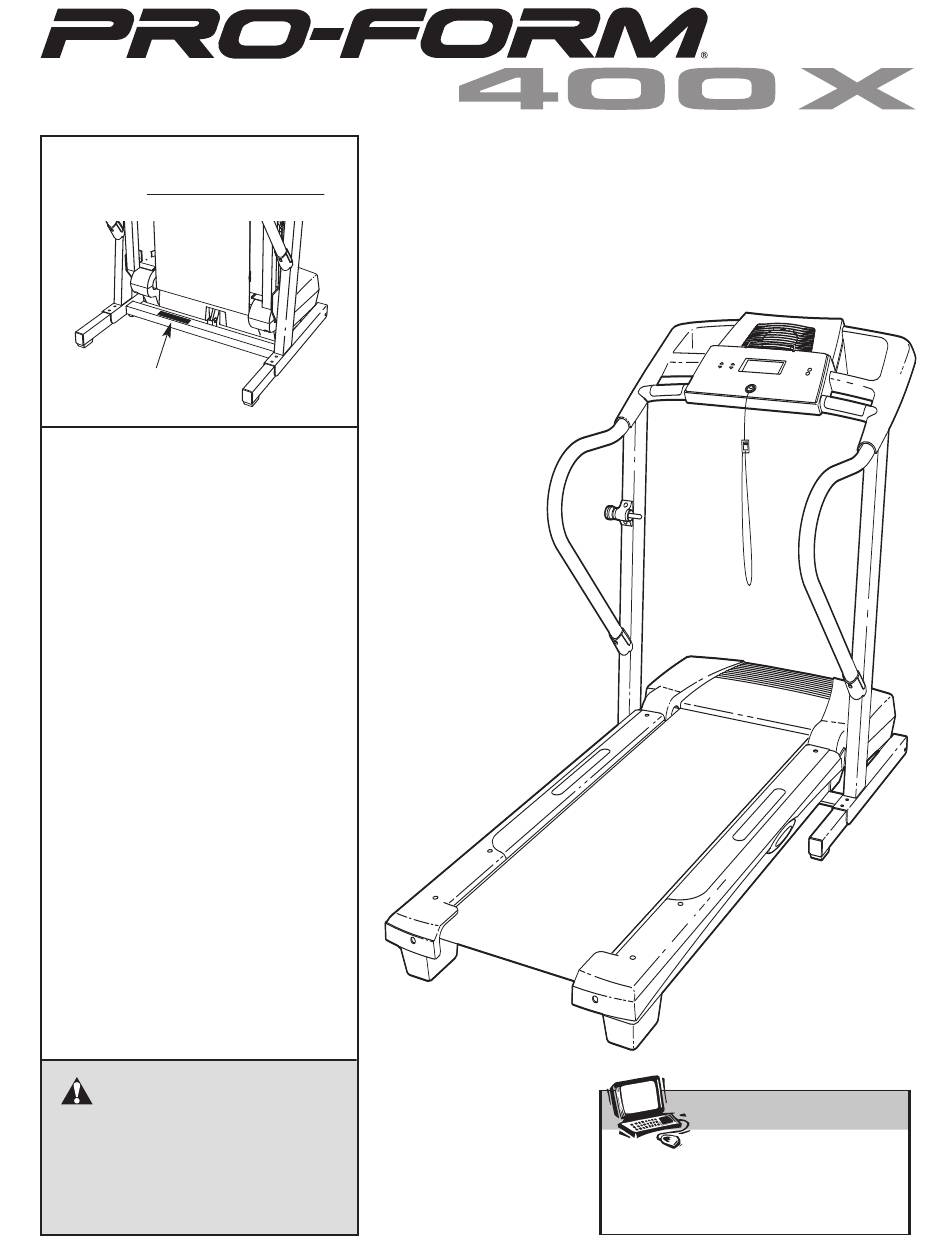 PRO-FORM®
400 X