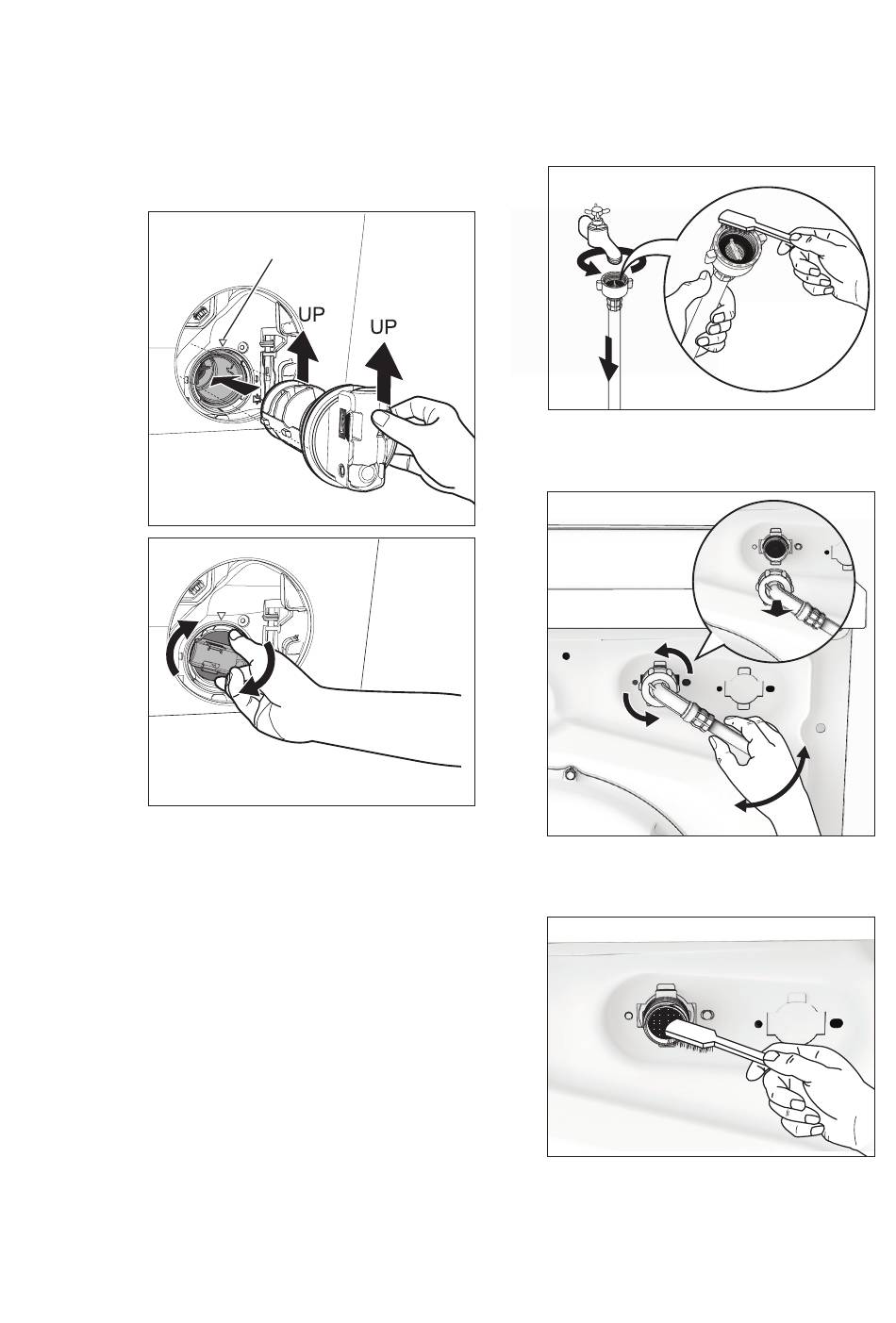 UP
UP