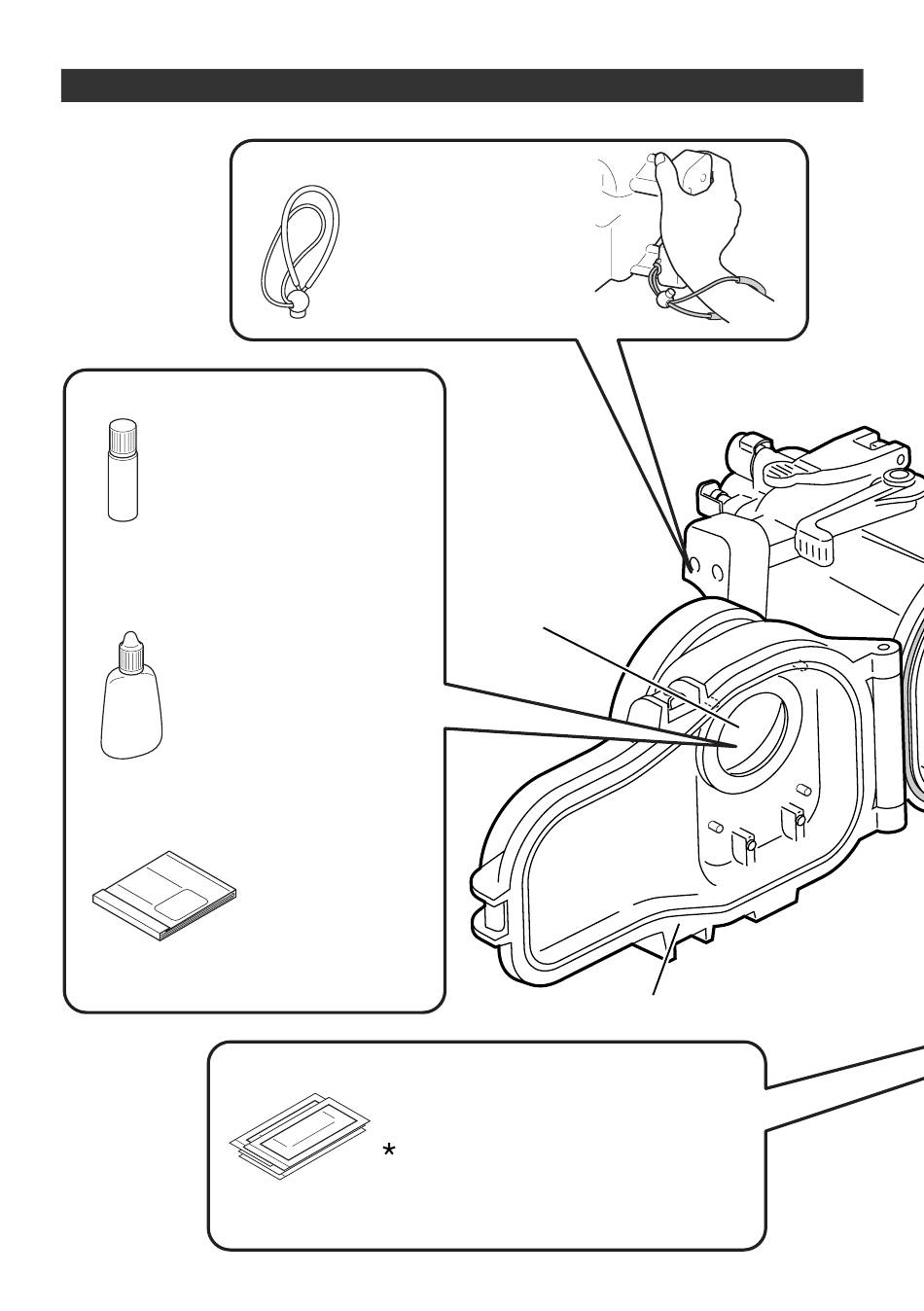 *