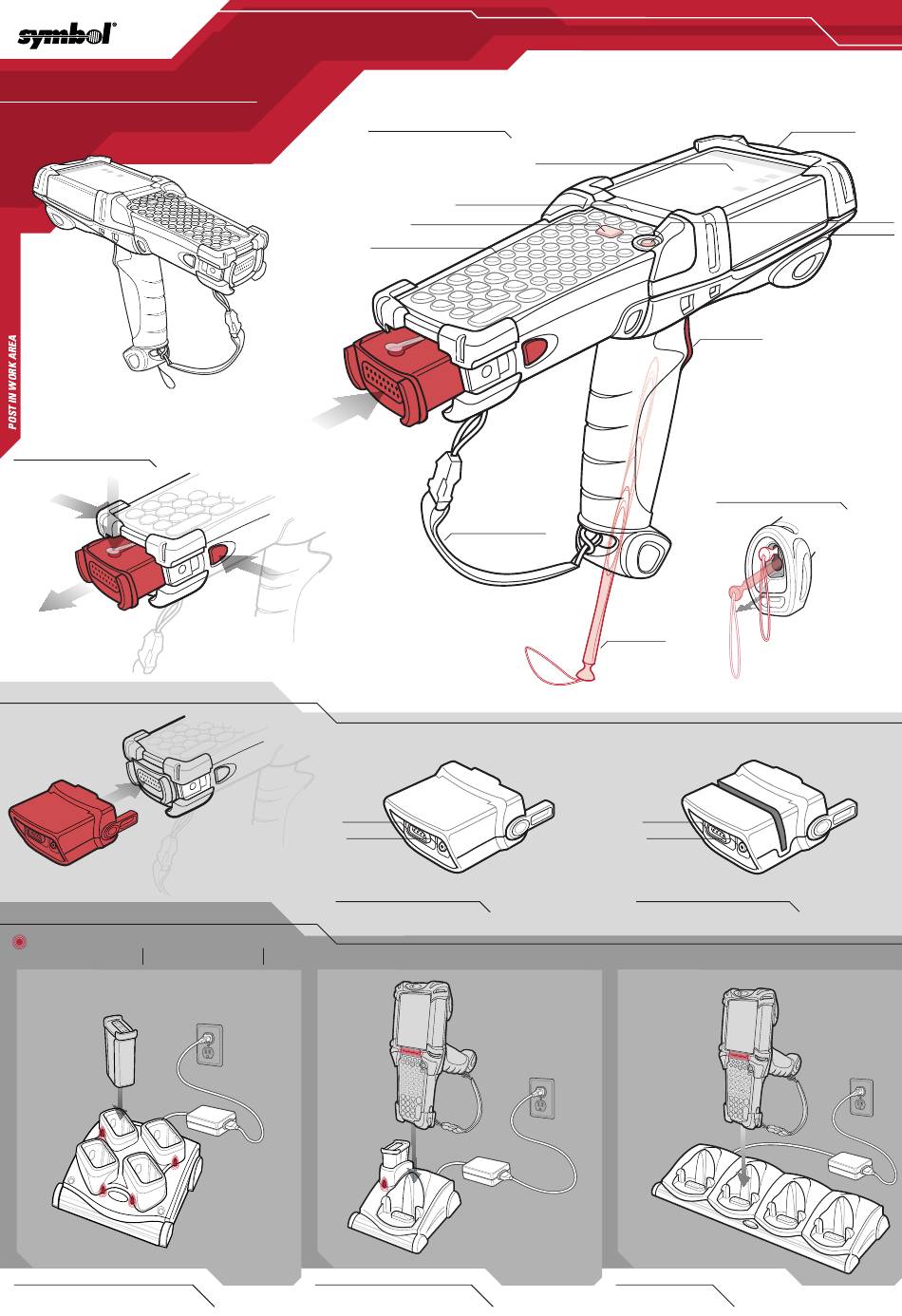 symbol®

POST IN WORK AREA