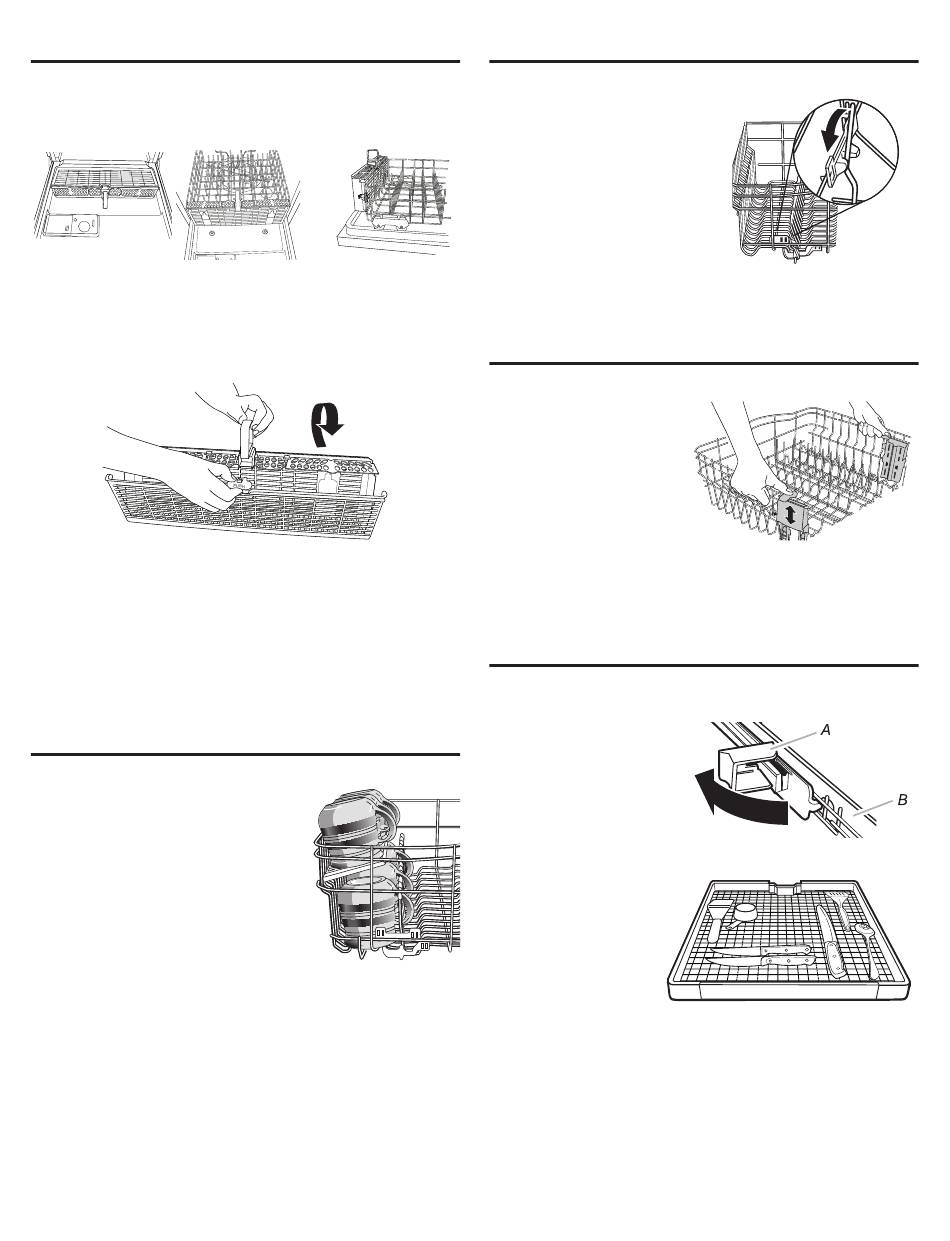 A

B