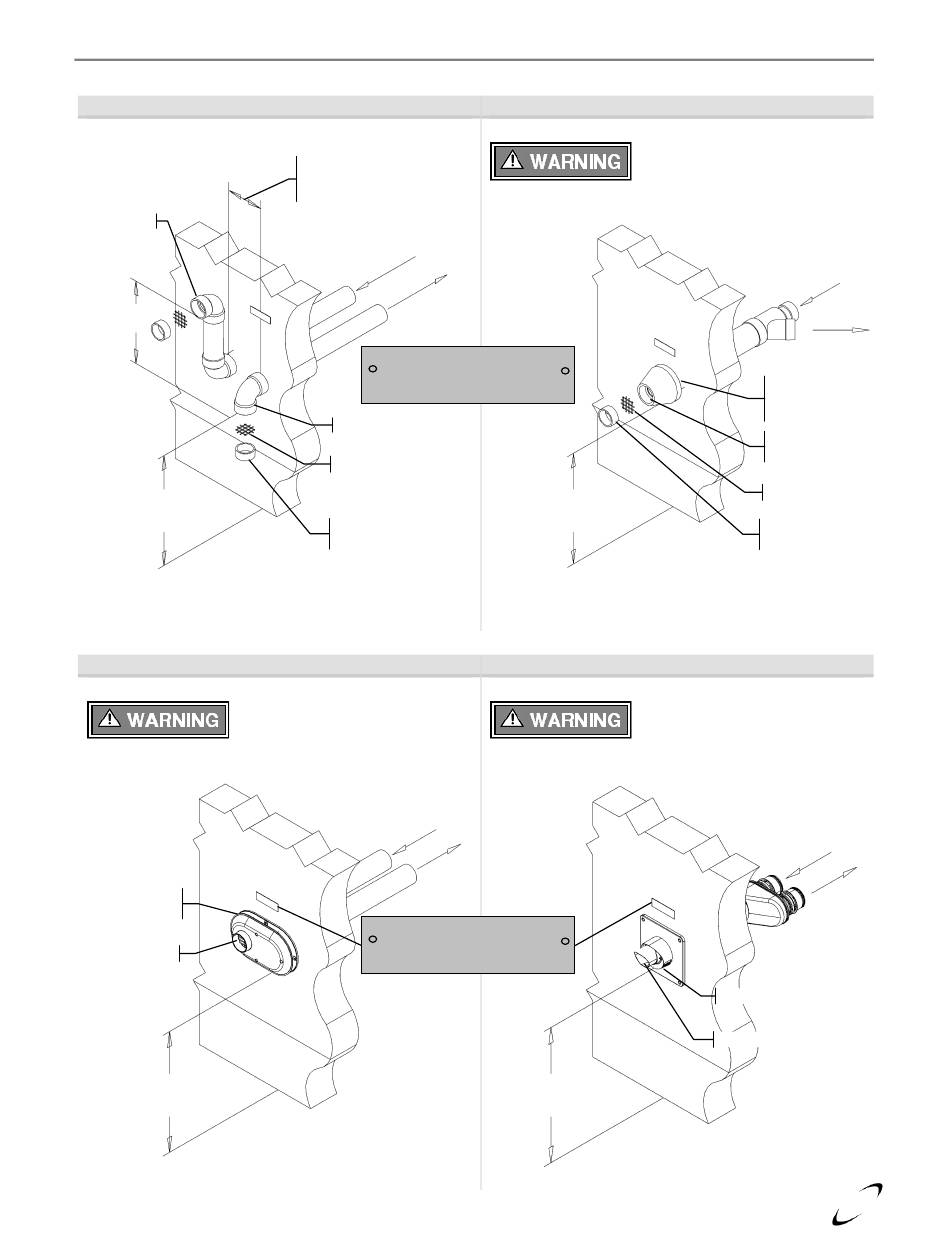 WARNING

WARNING

WARNING