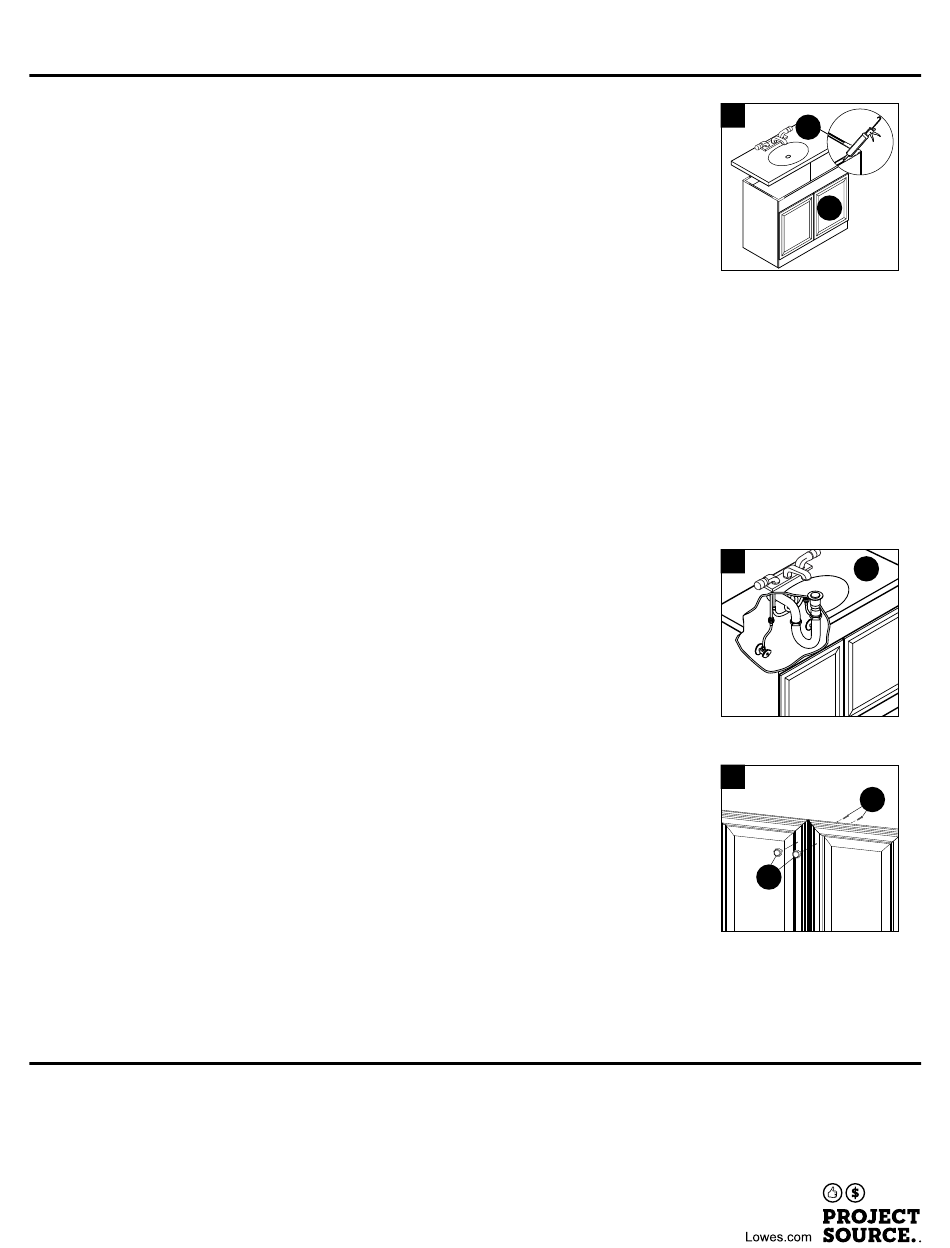 Lowes.com

PROJECT SOURCE.