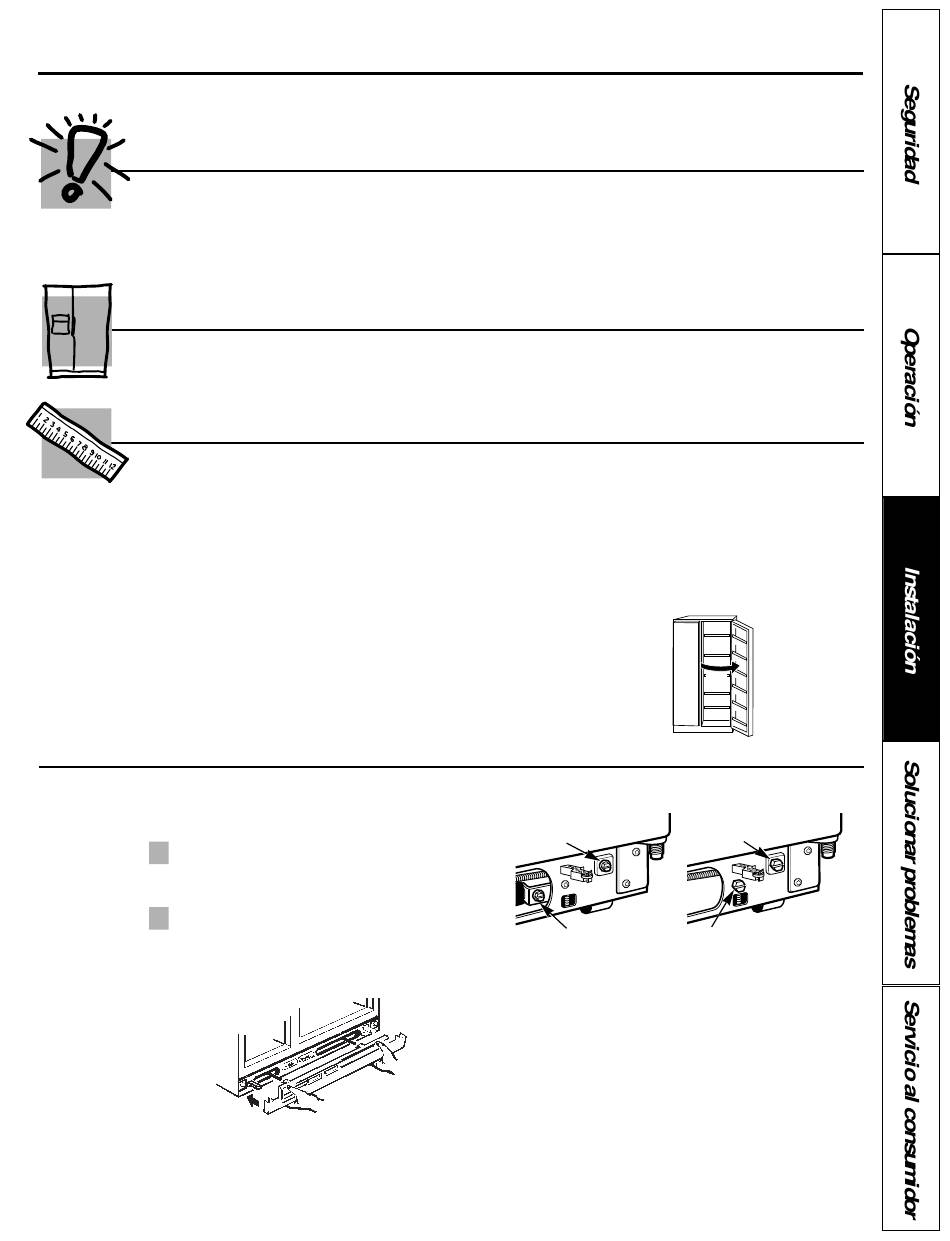 Seguridad

Operación

Instalación

Solucionar problemas

Servicio al consumidor