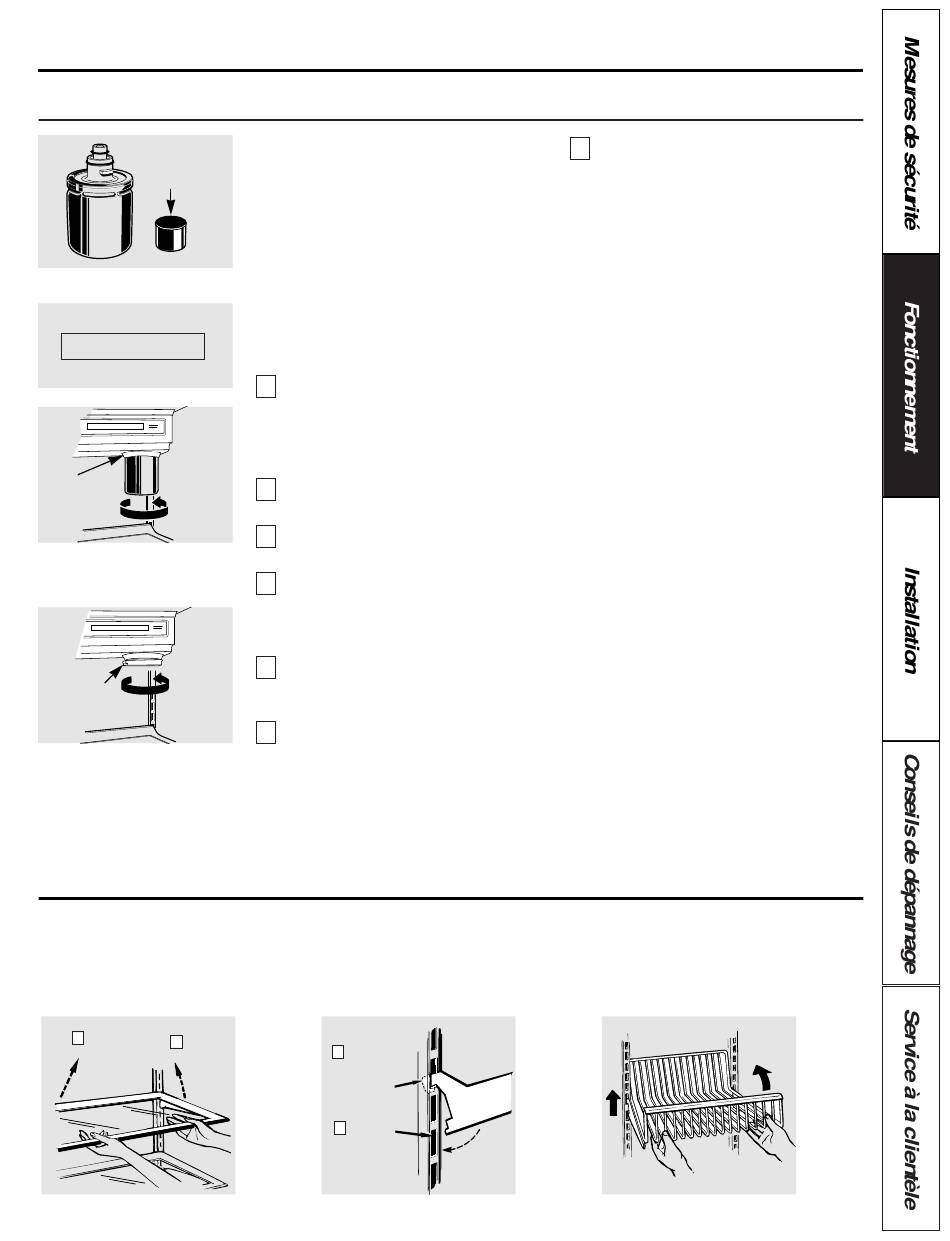 Mesures de sécurité

Fonctionnement

Installation

Conseils de dépannage

Service à la clientèle