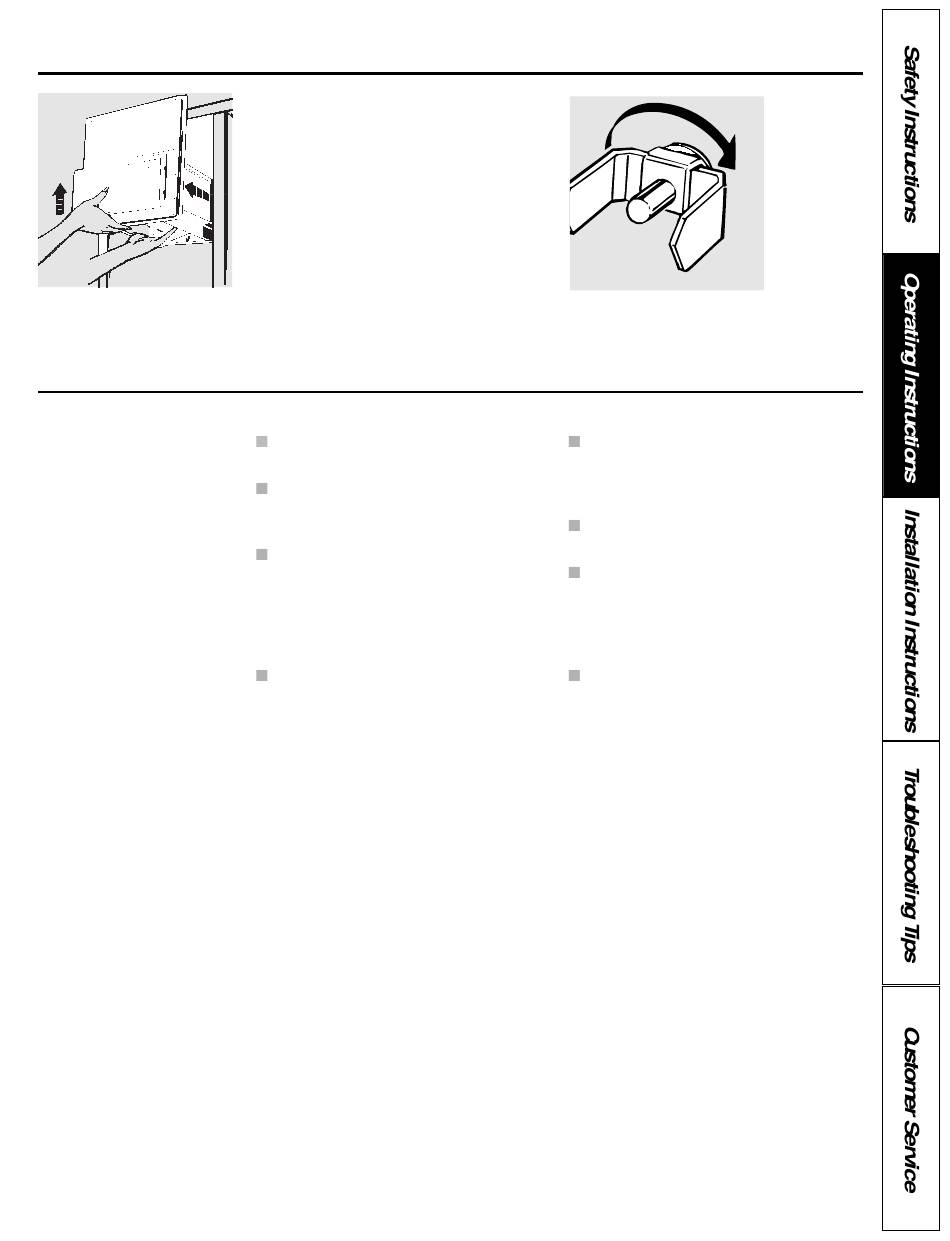 Safety Instructions

Operating Instructions

Installation Instructions

Troubleshooting Tips

Customer Service