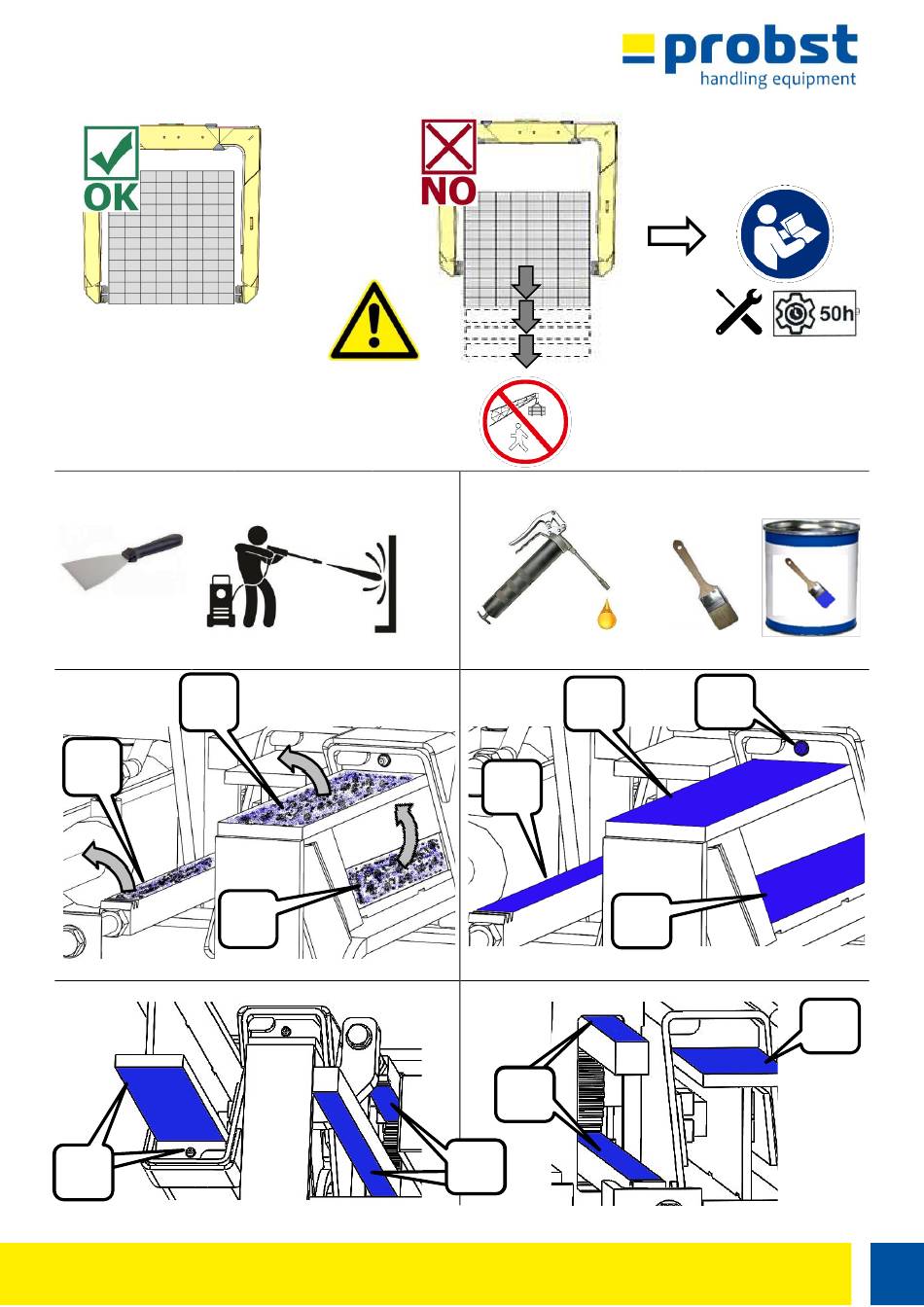 probst
handling equipment

OK

NO

50h