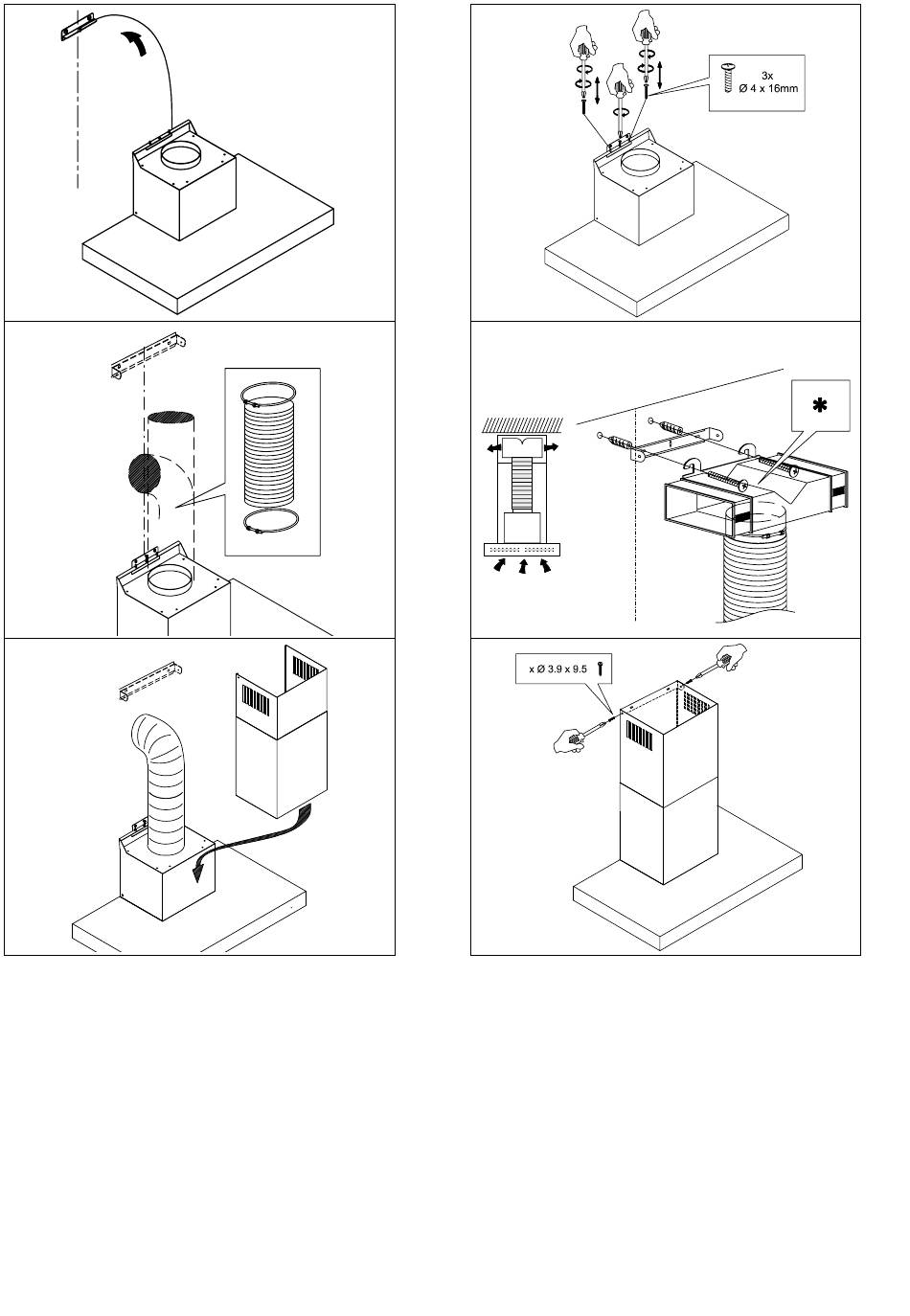 3x
Ø 4 x 16mm

*

x Ø 3.9 x 9.5