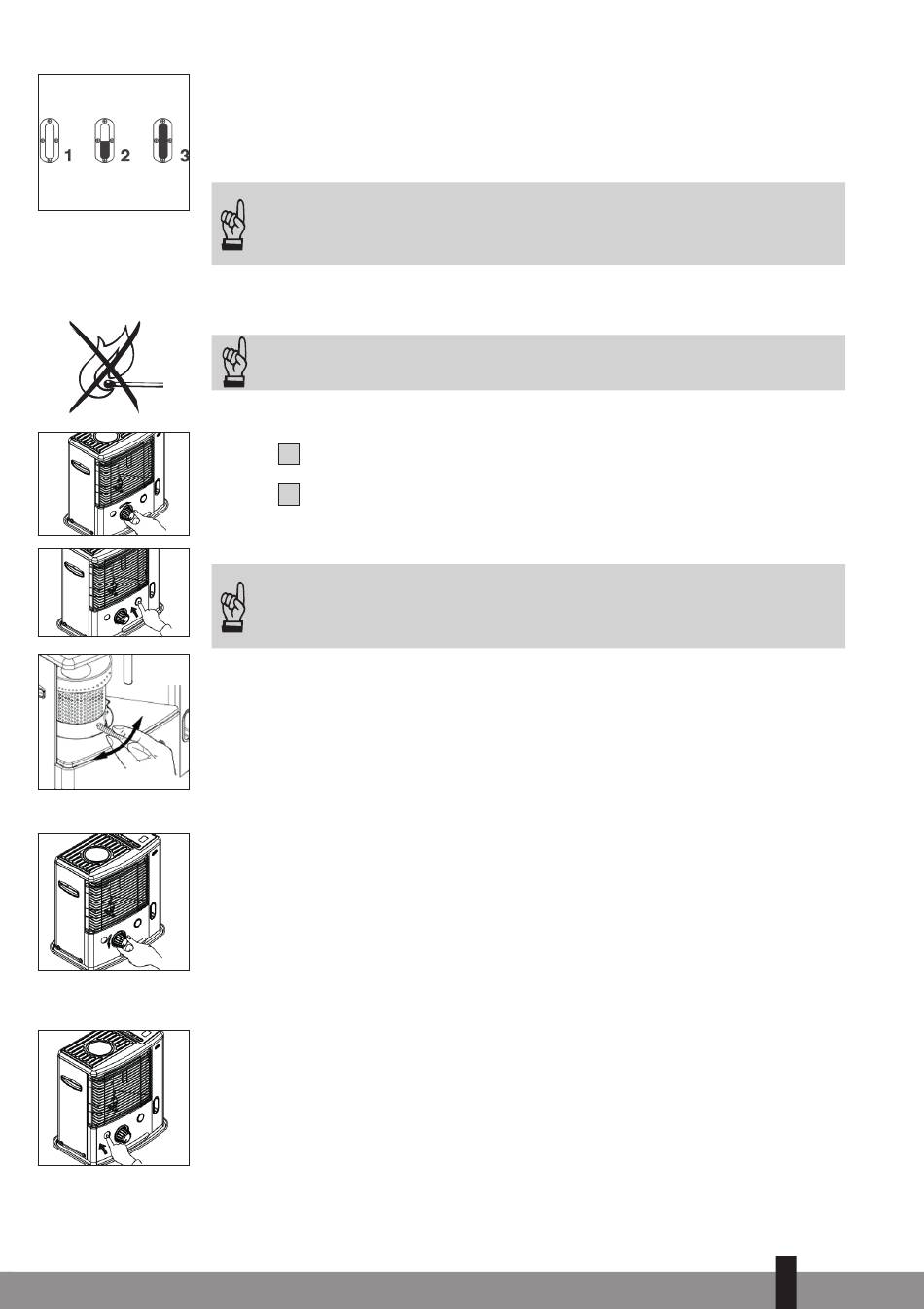 1 2 3