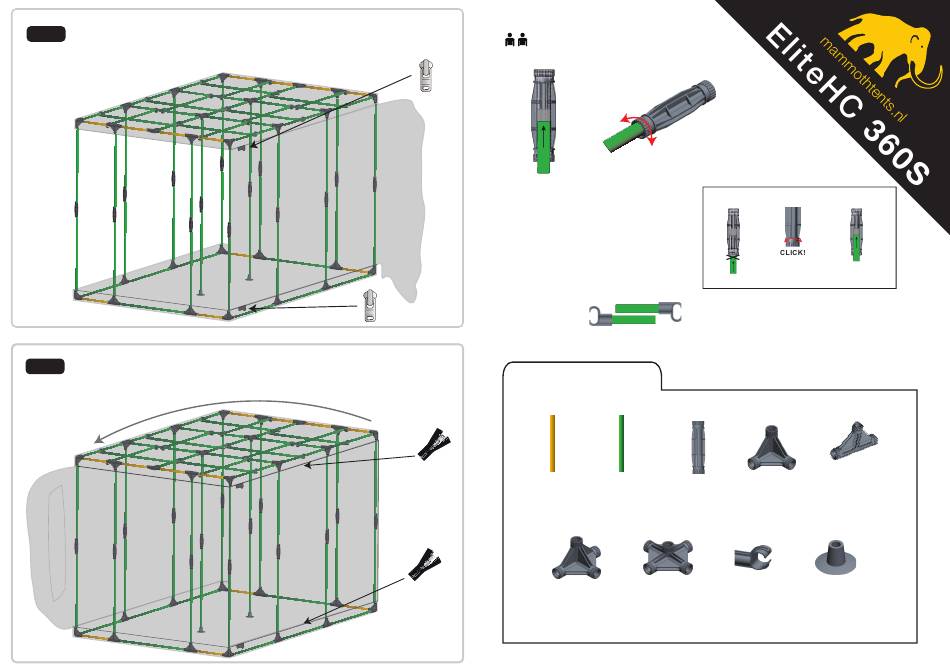 mammothtents.nl
EliteHC 360S

CLICK!