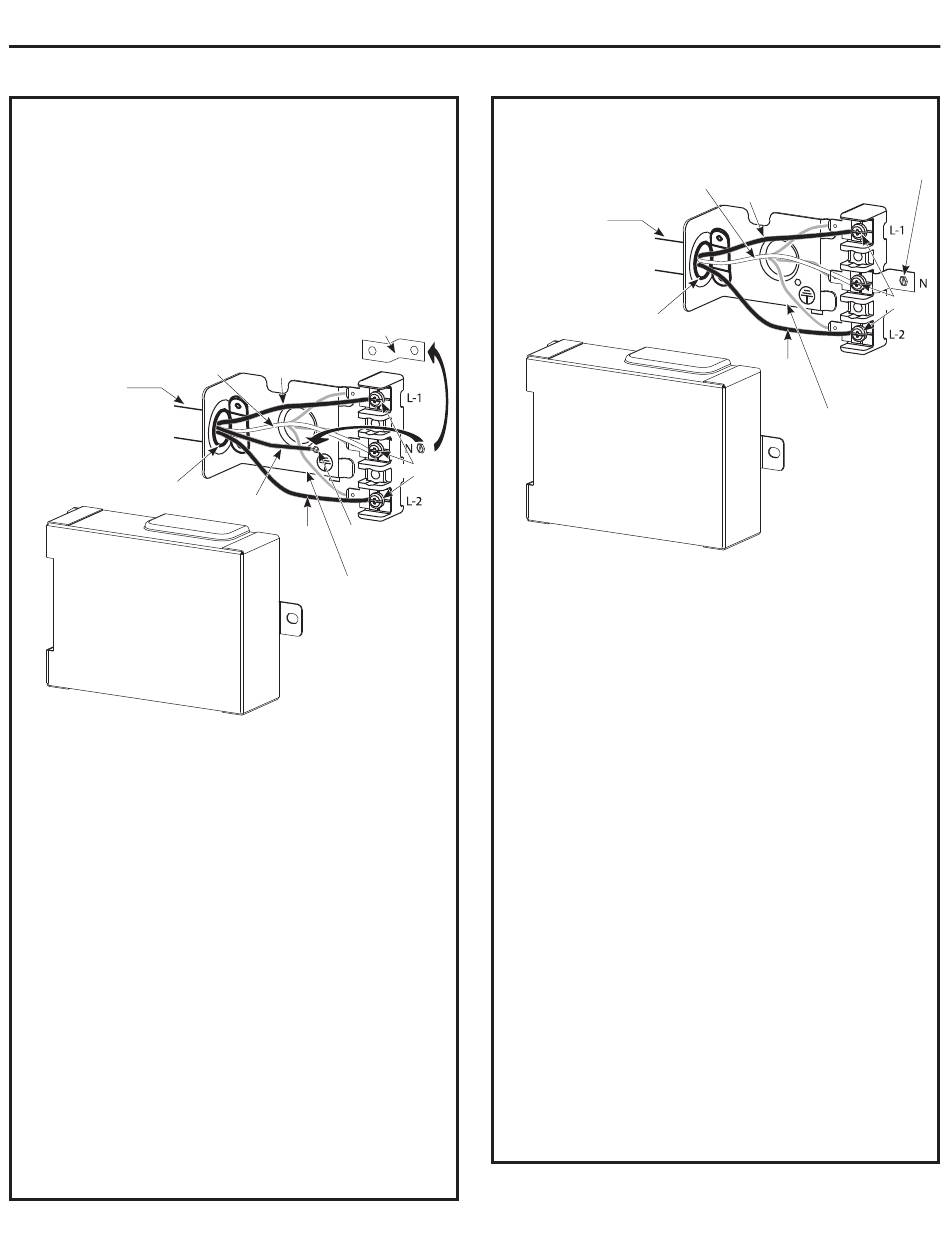 L-1
N
L-2

L-1
N
L-2