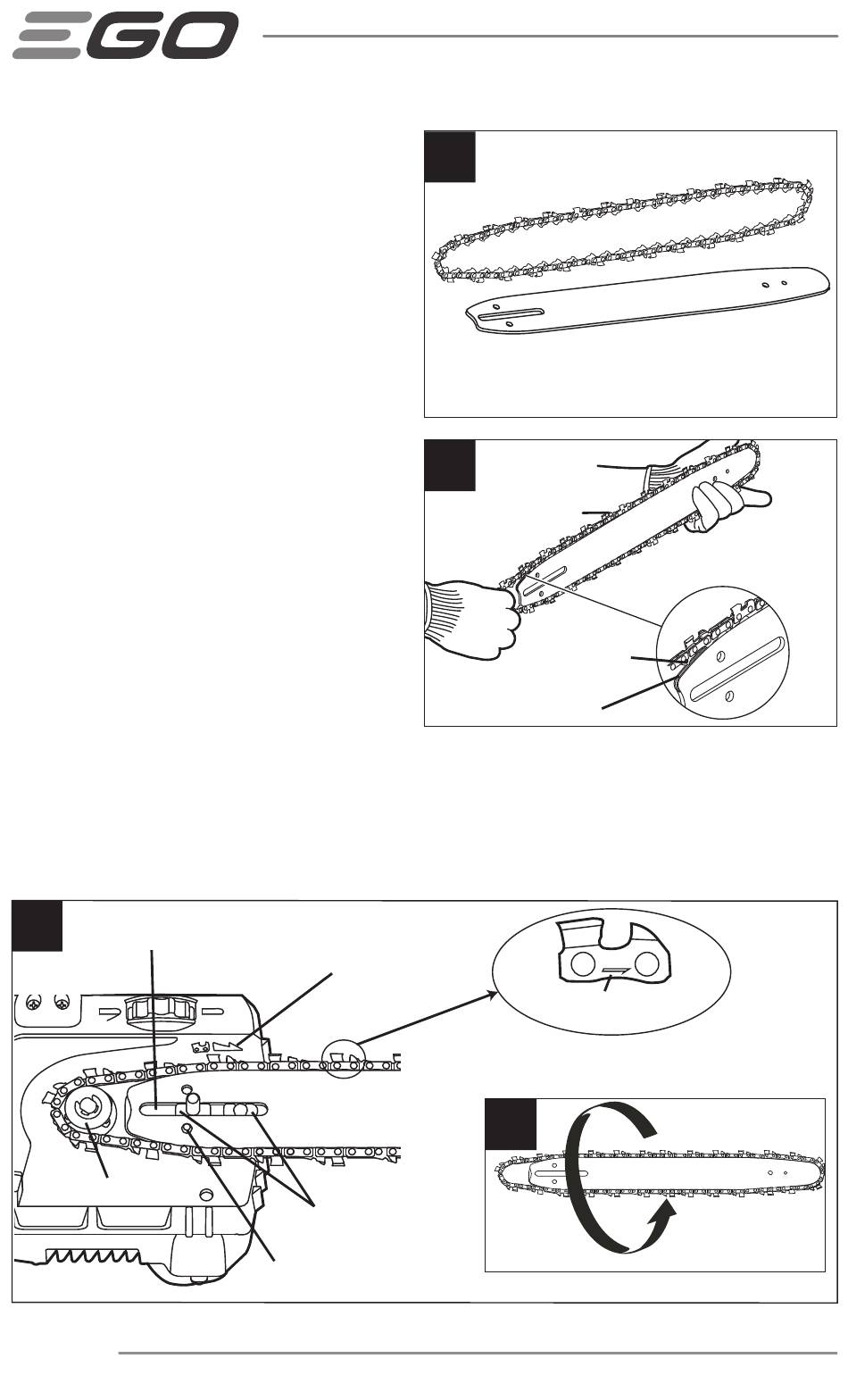 EGO