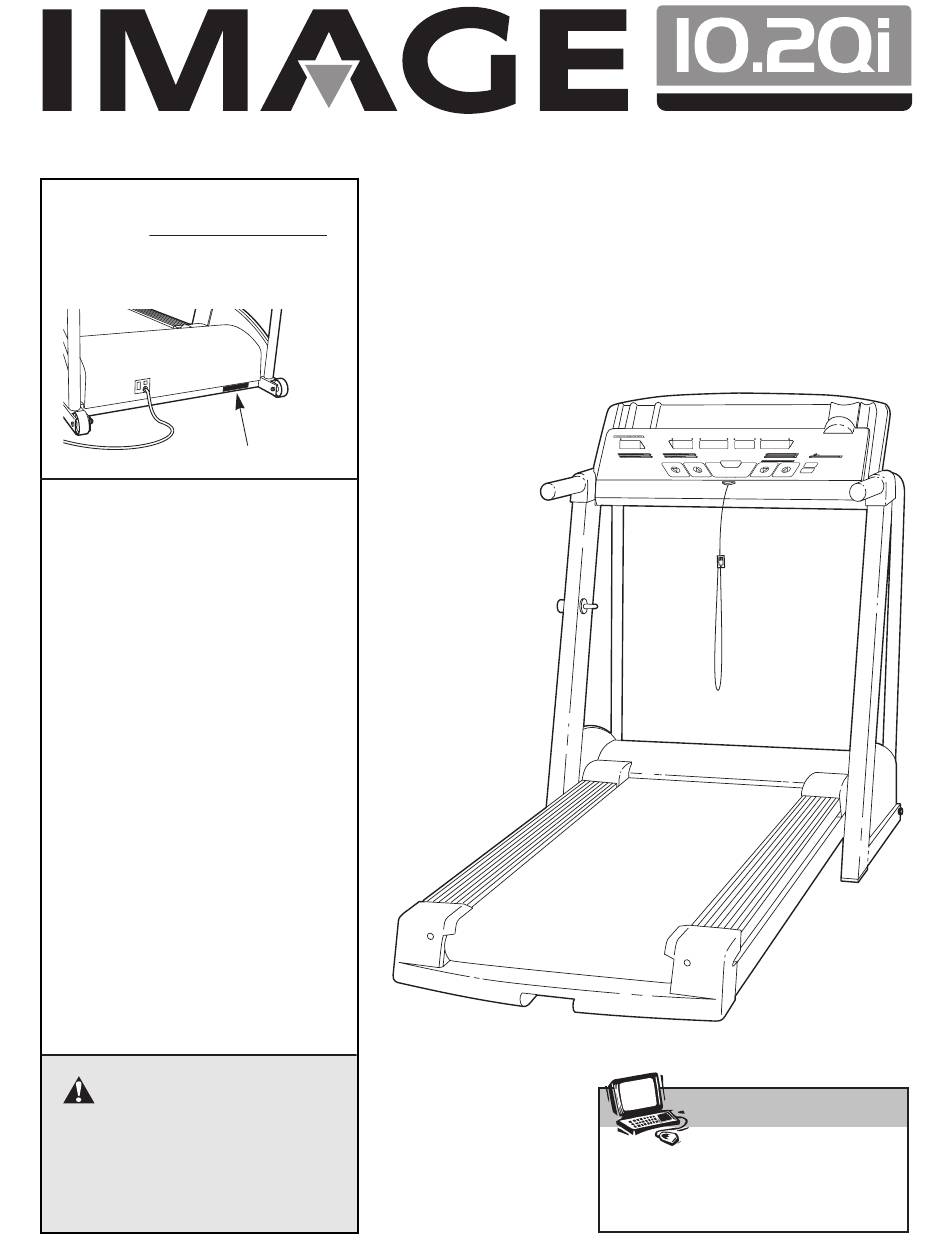 IMAGE 10.2Qi