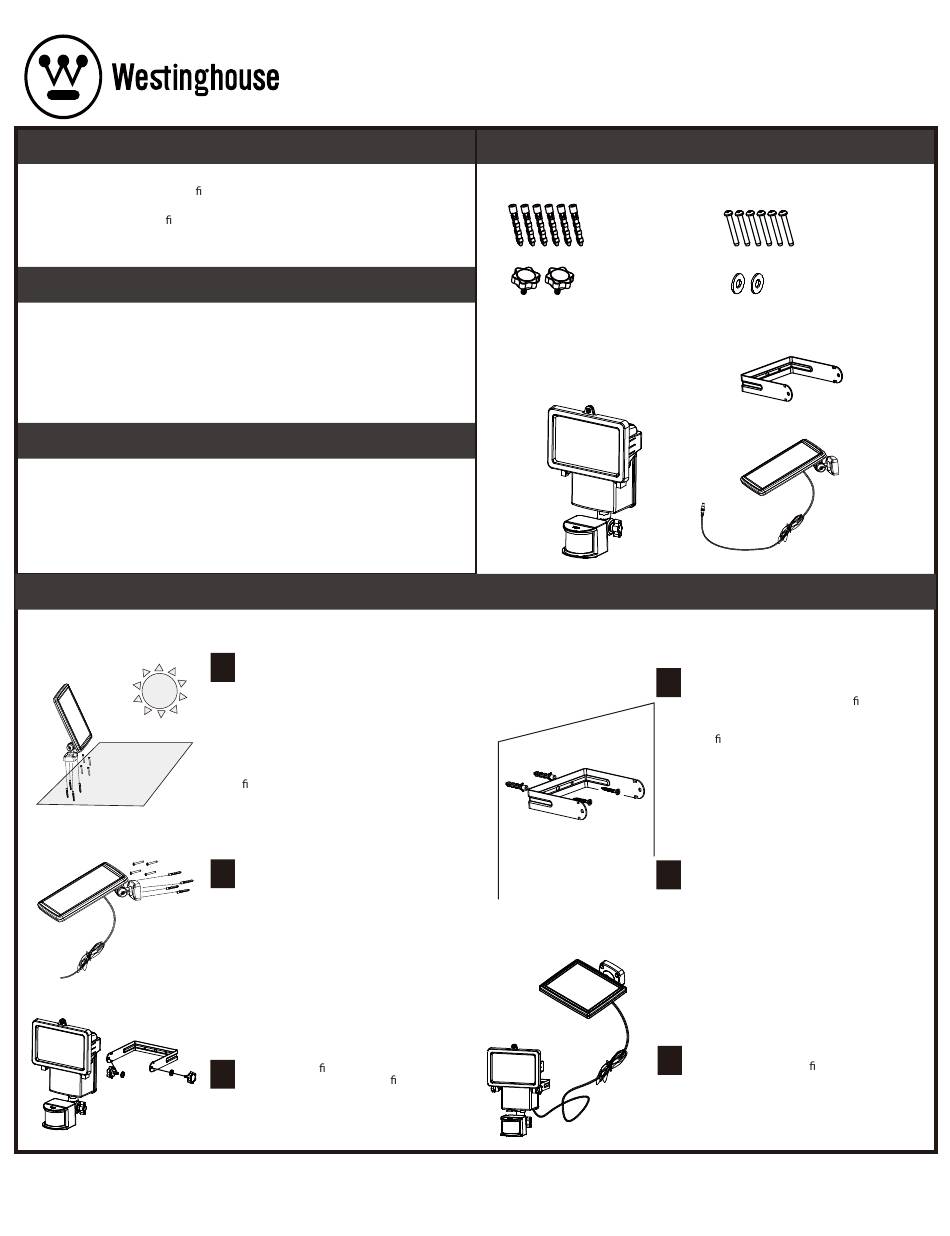 Westinghouse

ﬁ

ﬁ

ﬁ

ﬁ

ﬁ

ﬁ

ﬁ

ﬁ