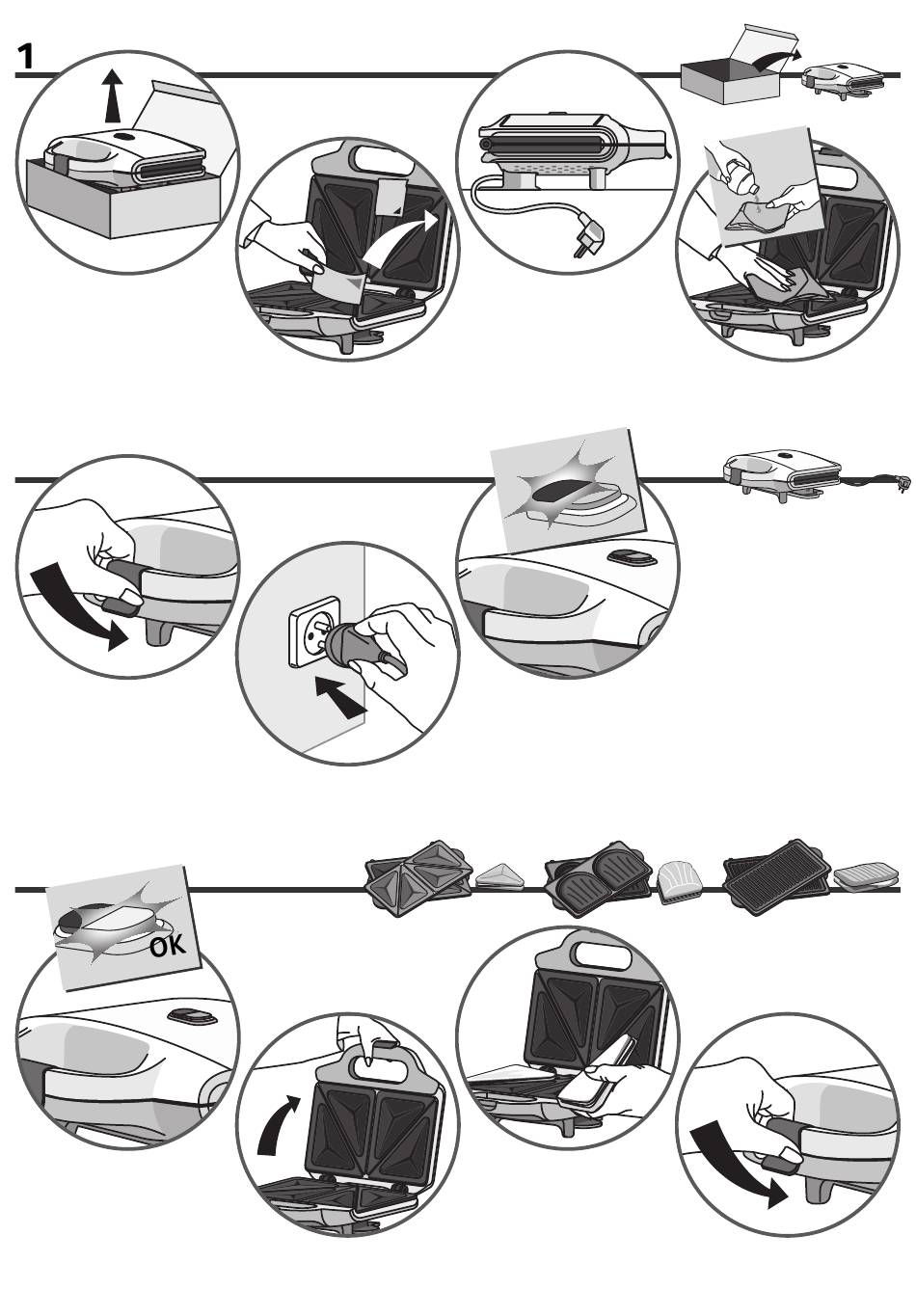 1

OK