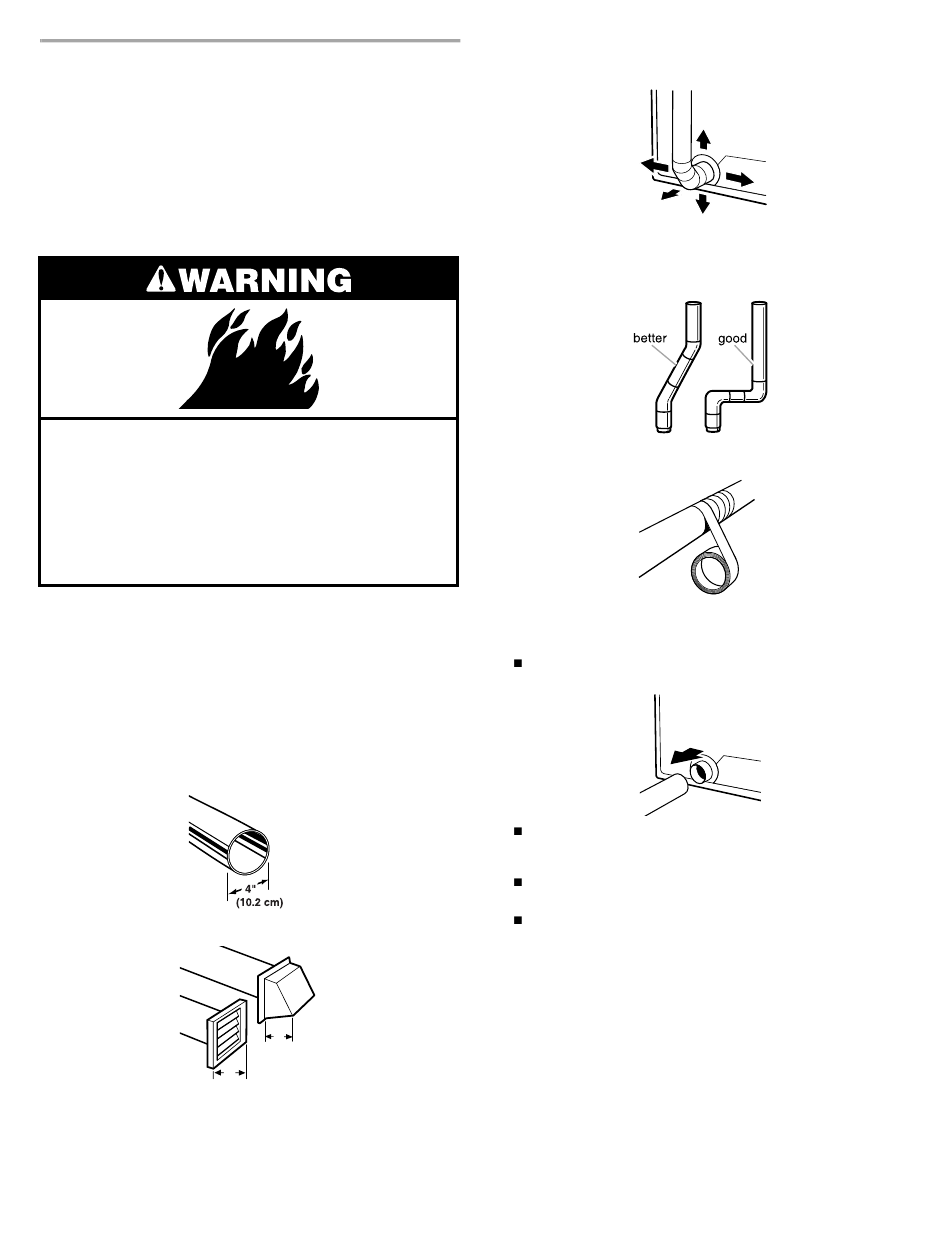 WARNING

better

good

4"
(10.2 cm)