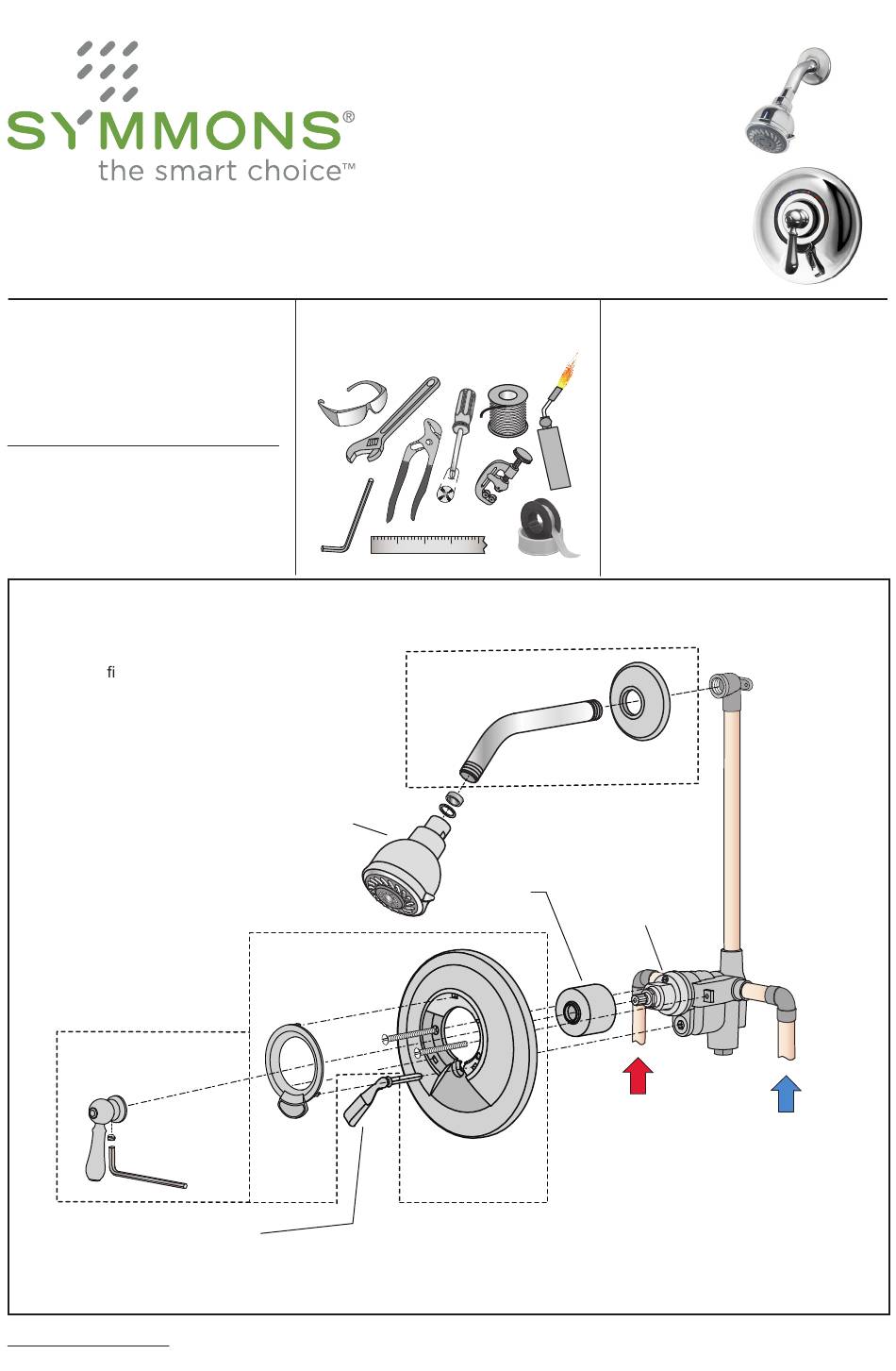 SYMMONS®
the smart choice™

fi