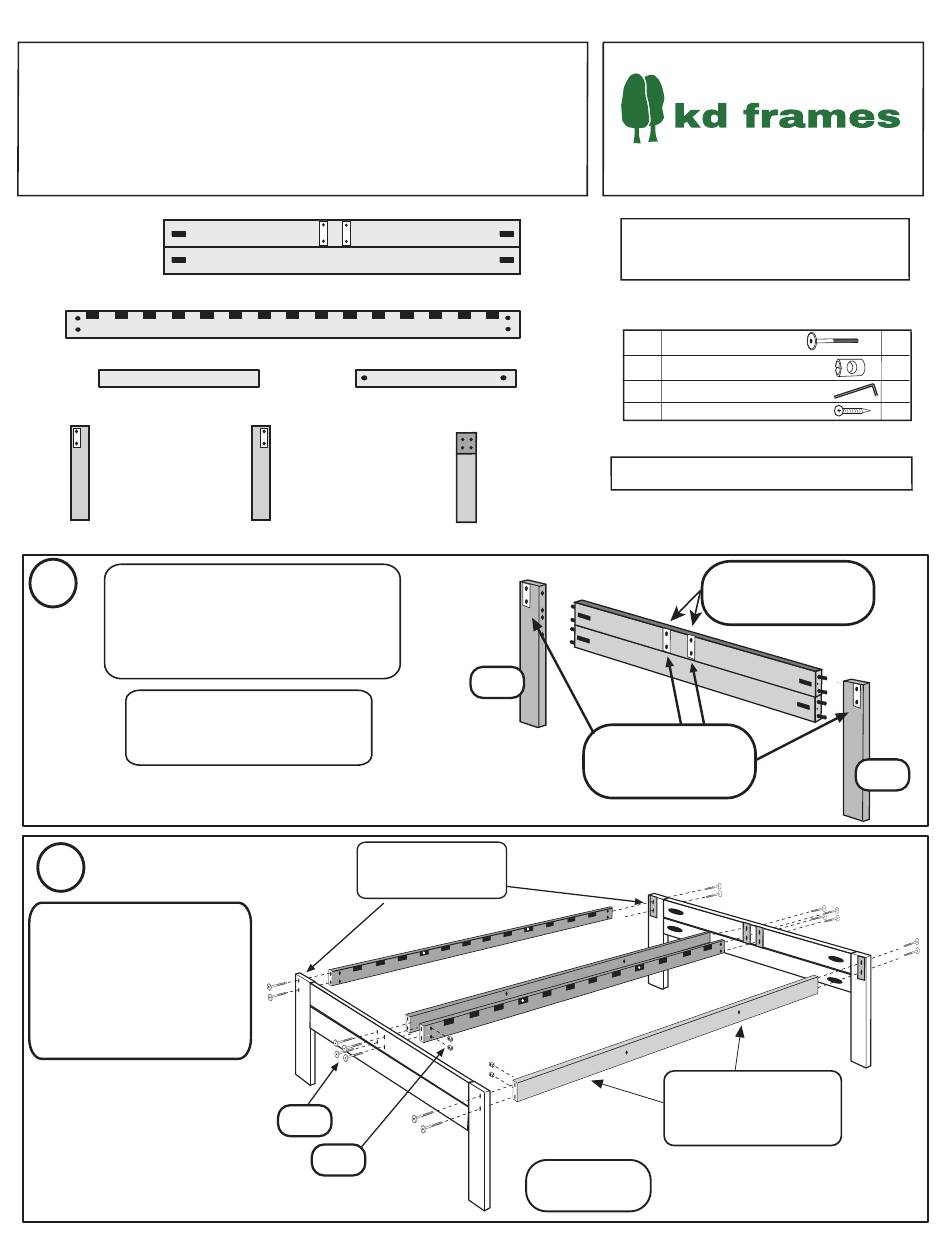 kd frames