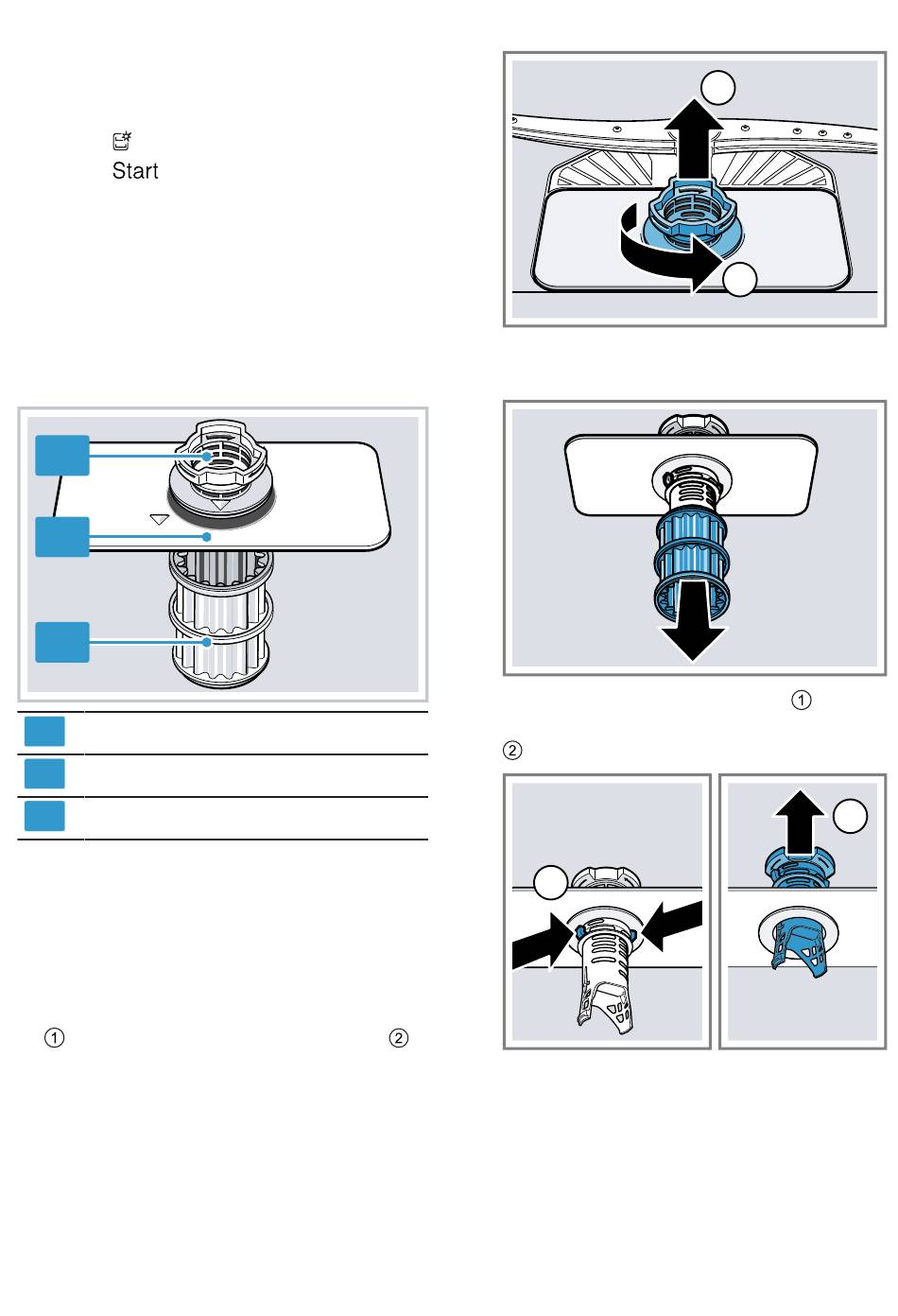 Start

①

②

① ②