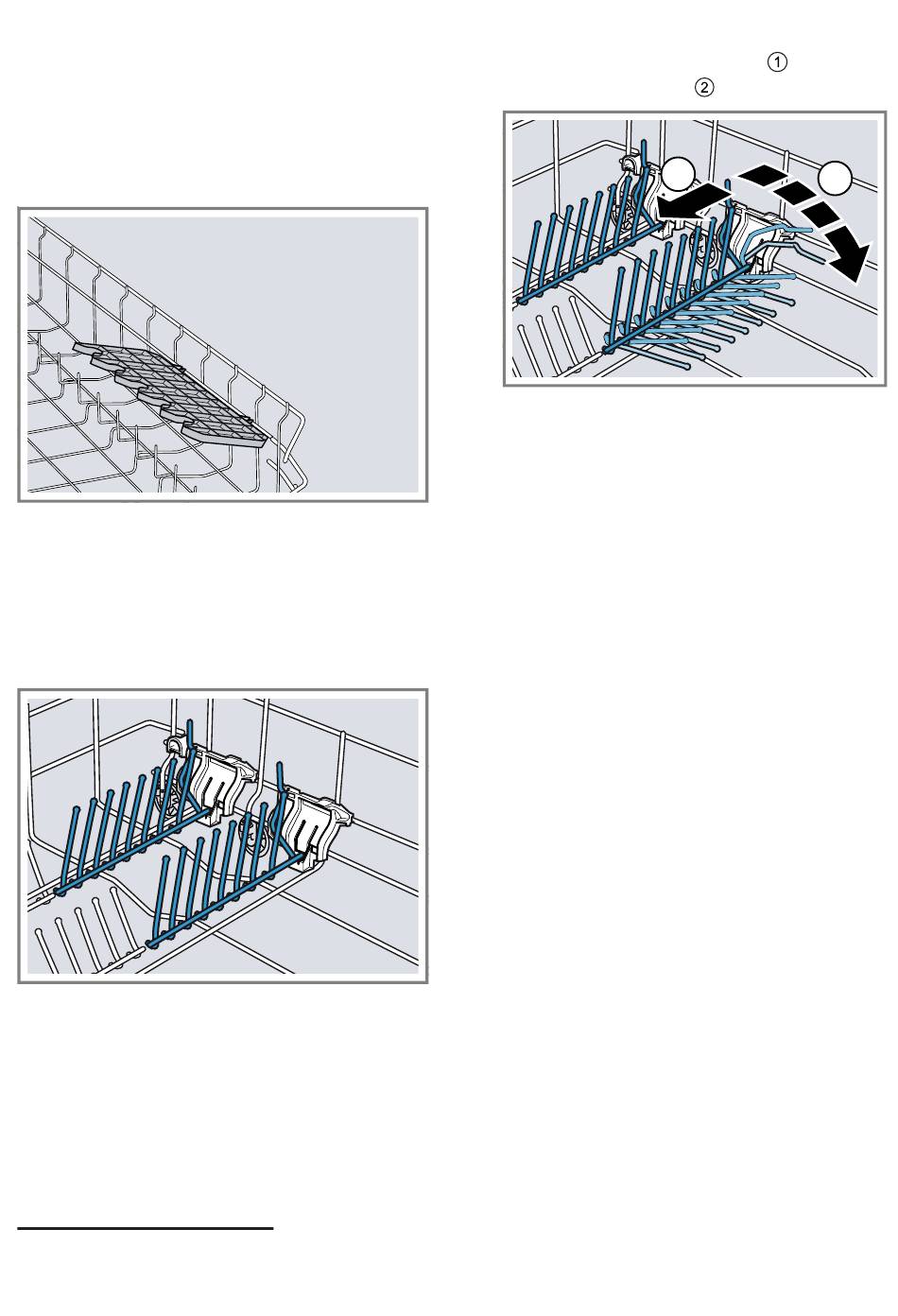 ①
②