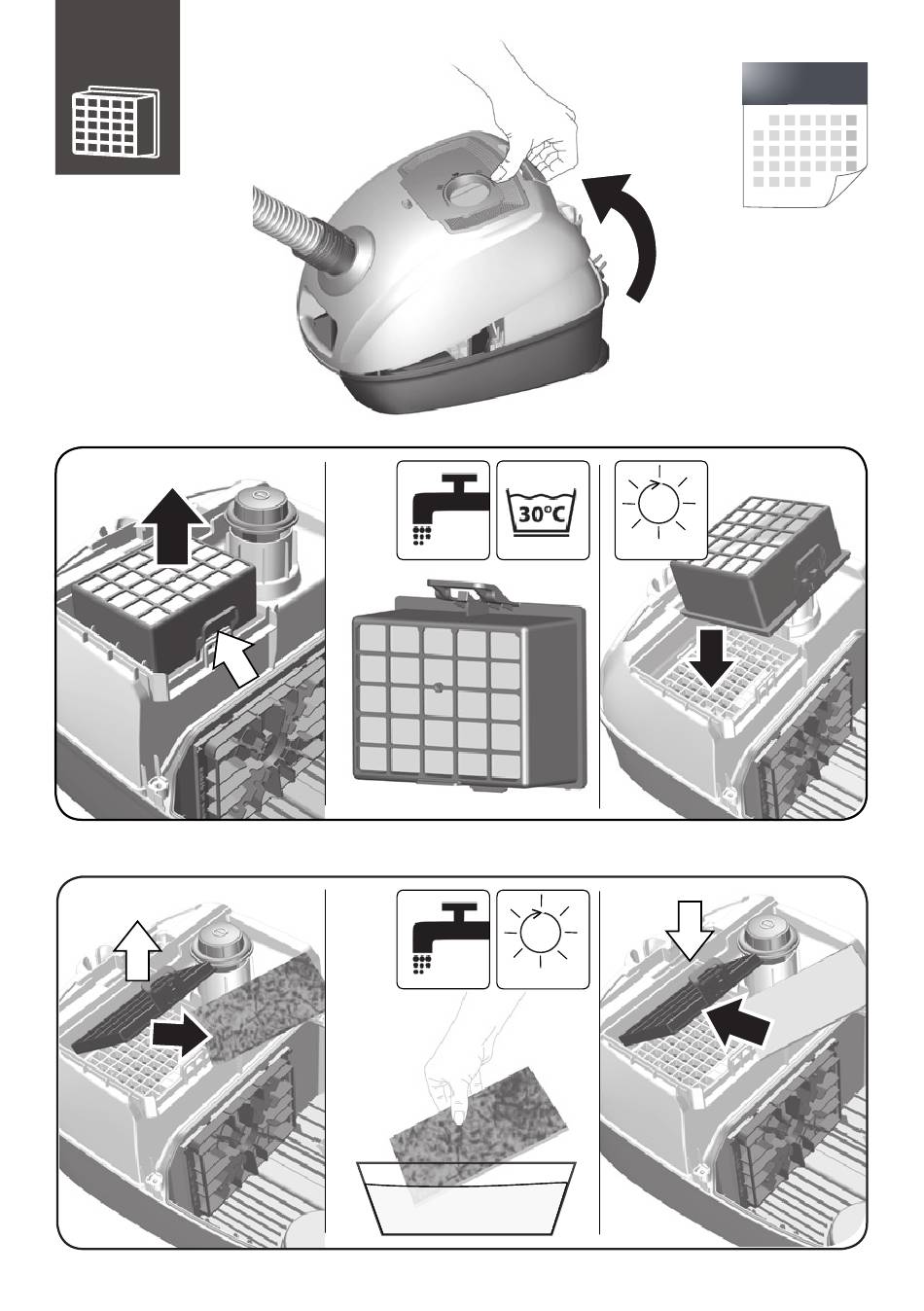 30°C