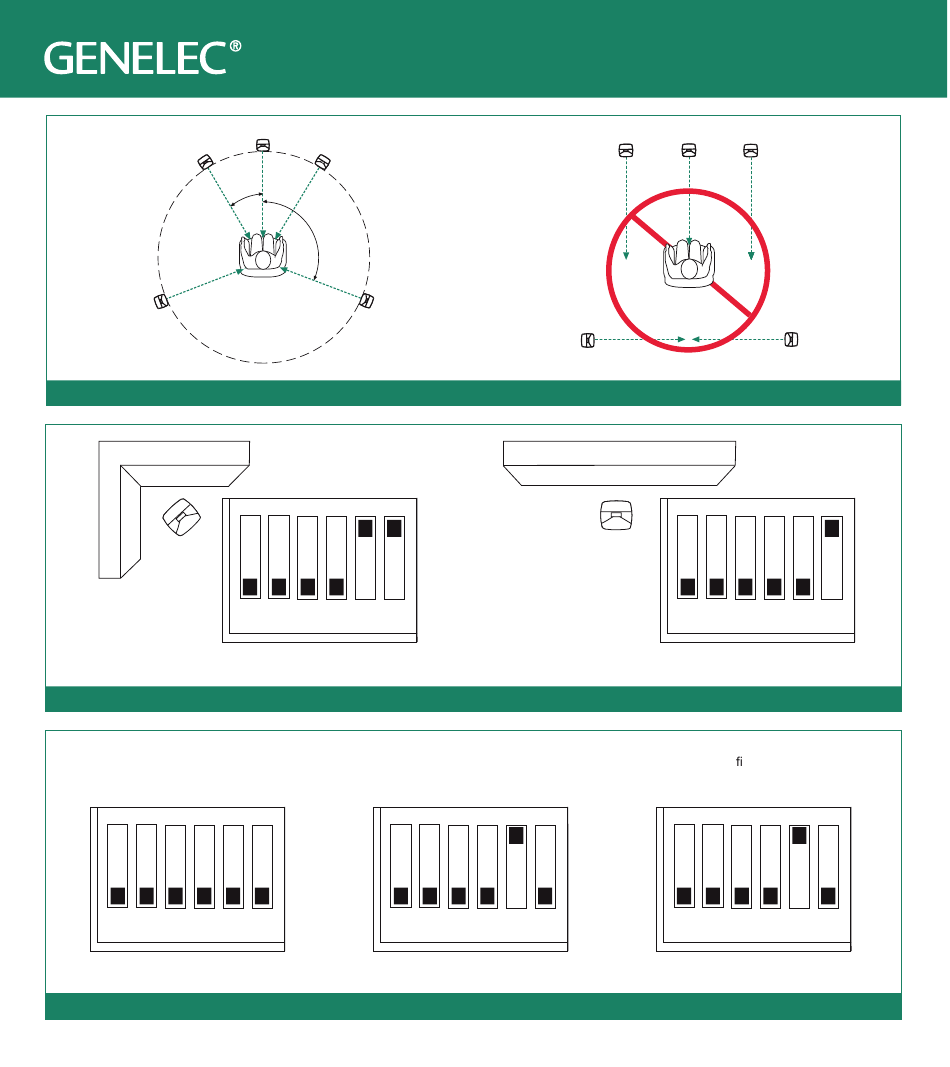 GENELEC®

ﬁ