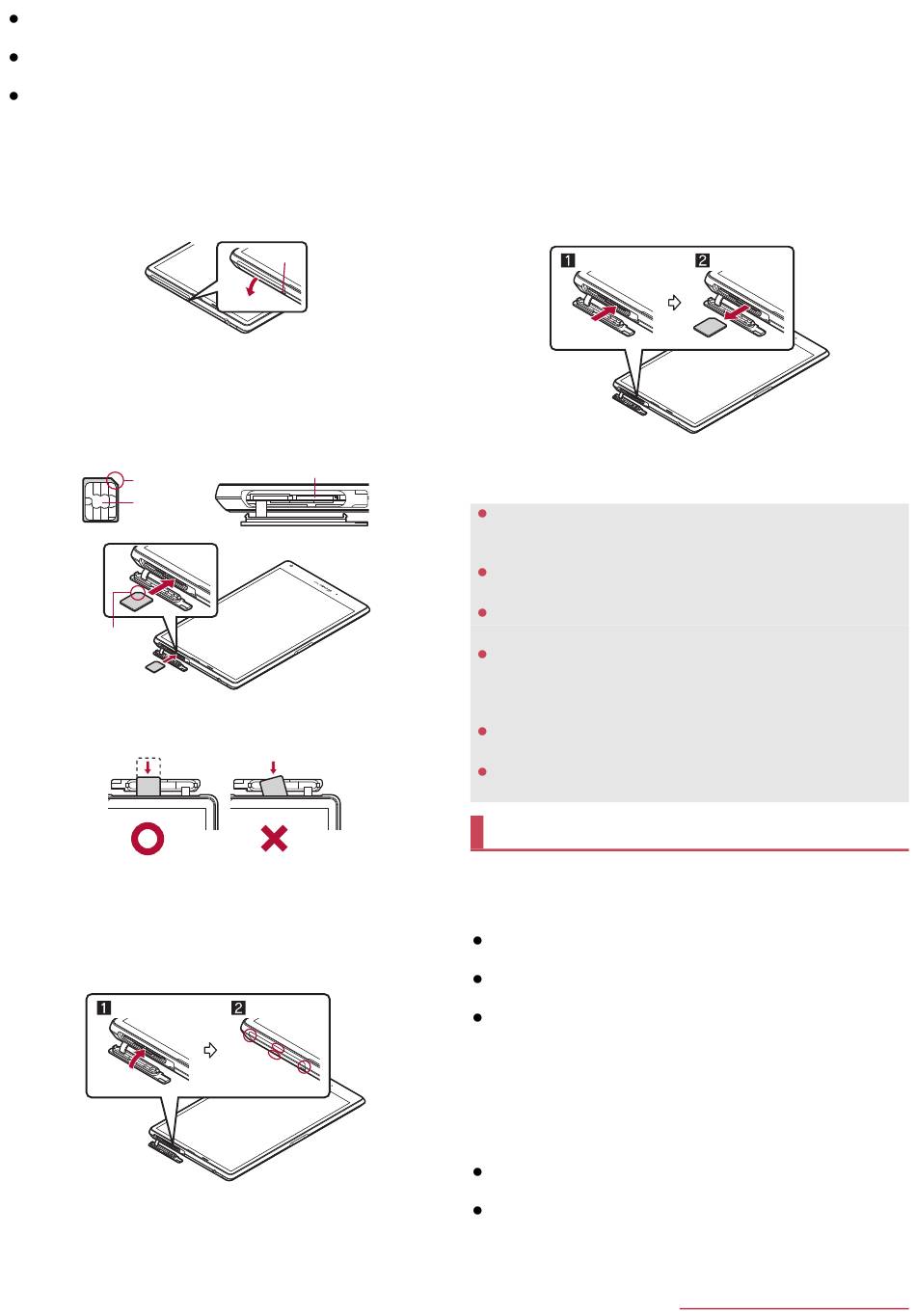 1

2

1

2