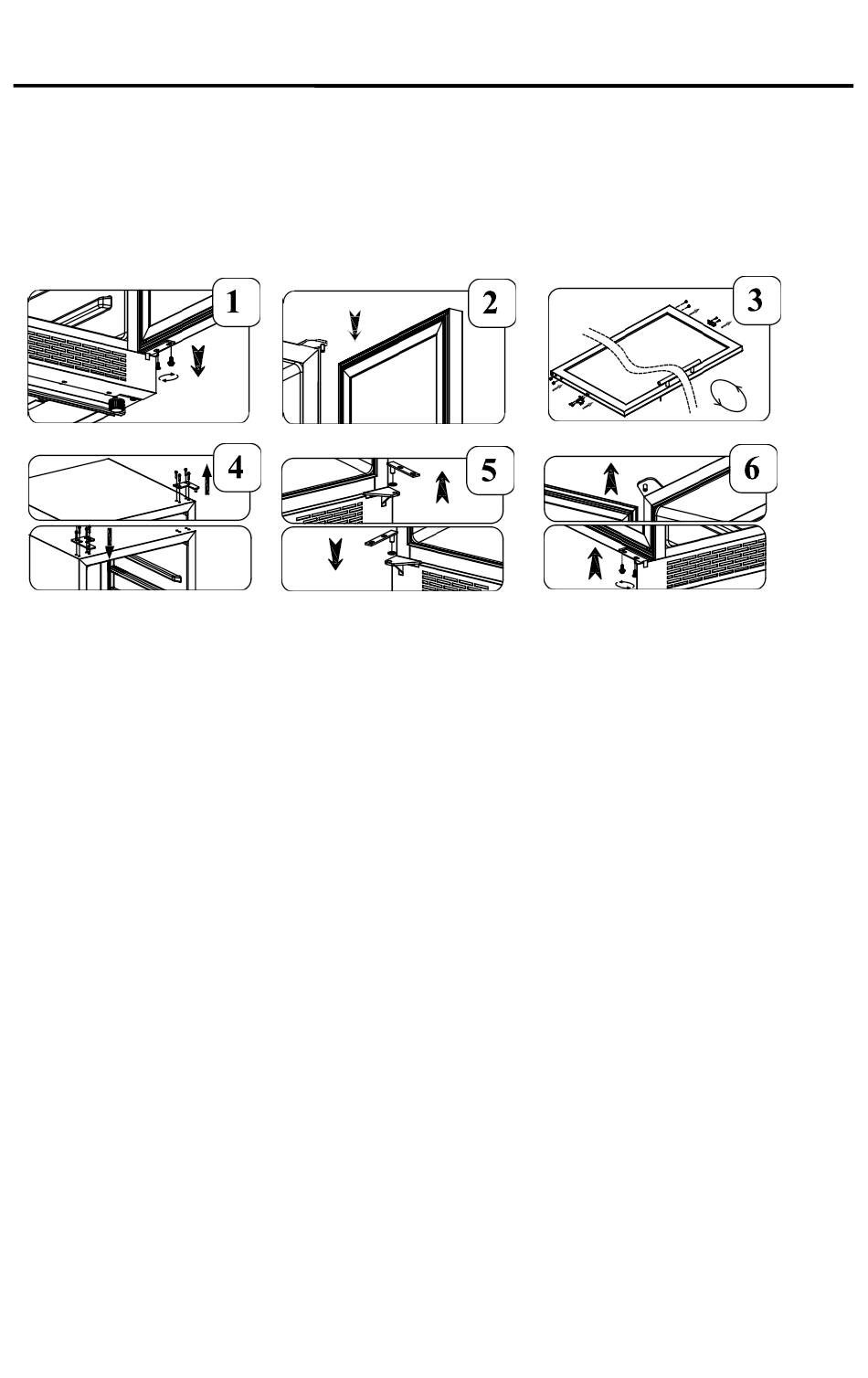 1

2

3

4

5

6