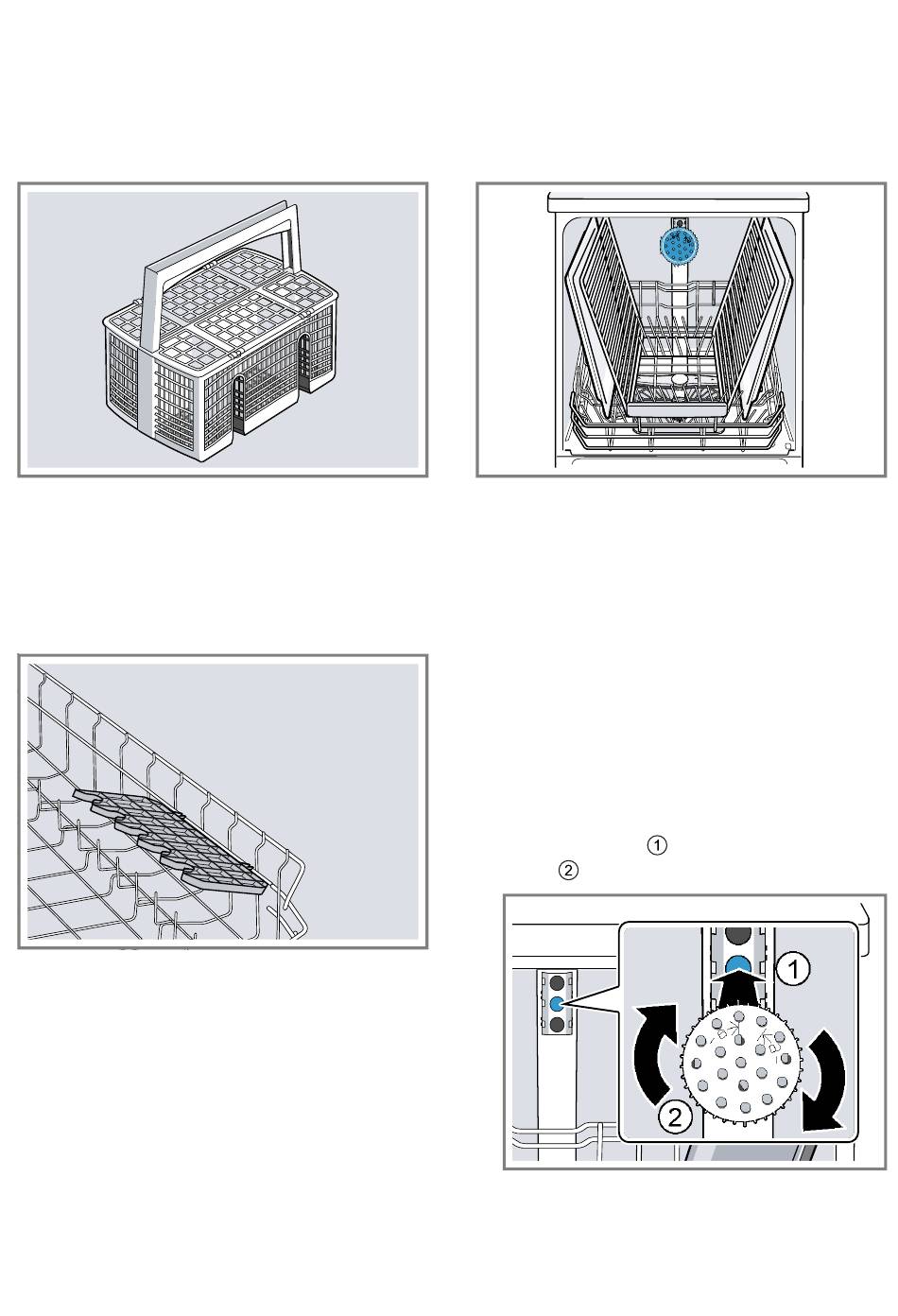 ①
②

①

②