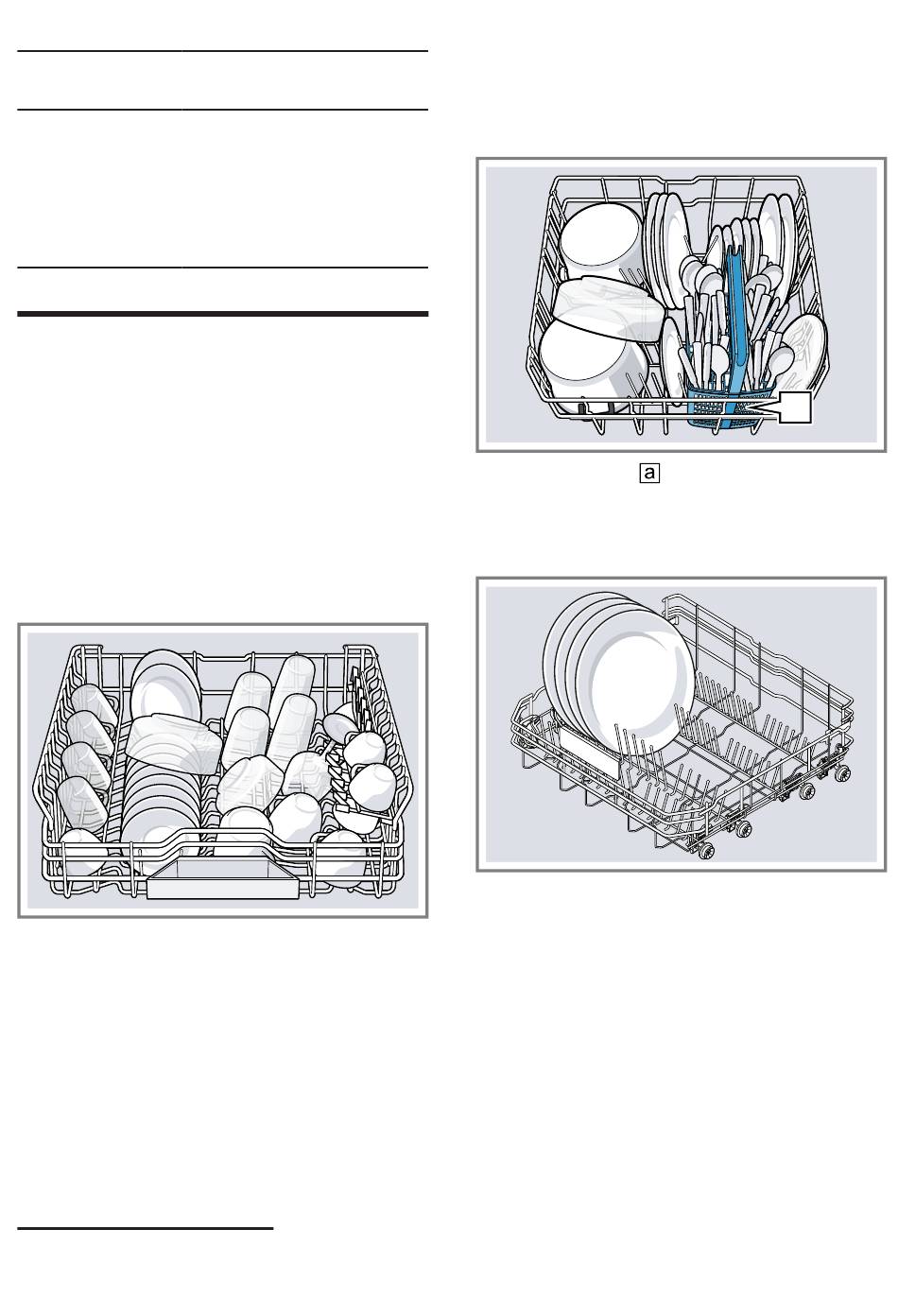 a