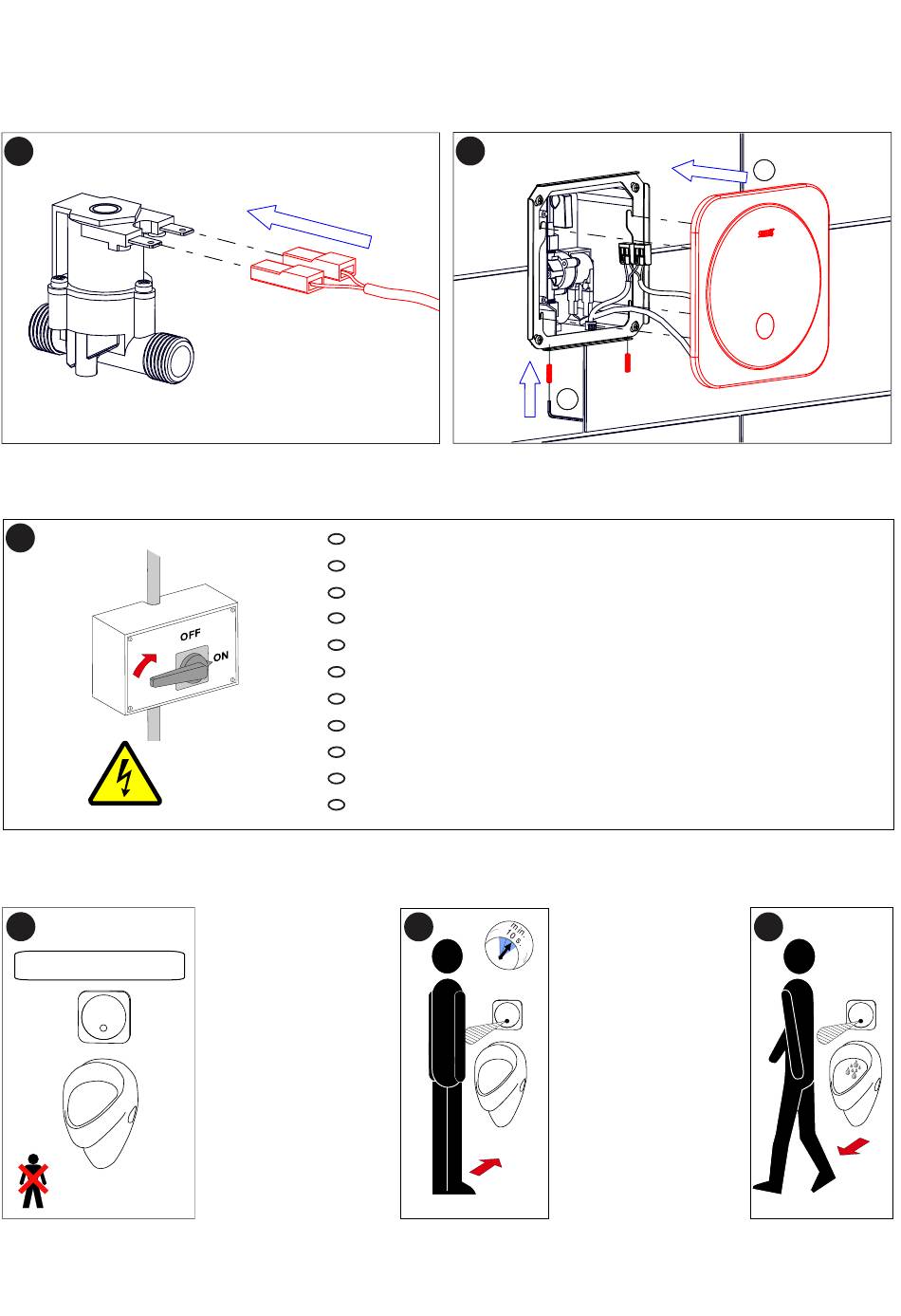 OFF
ON

min.
10 s.