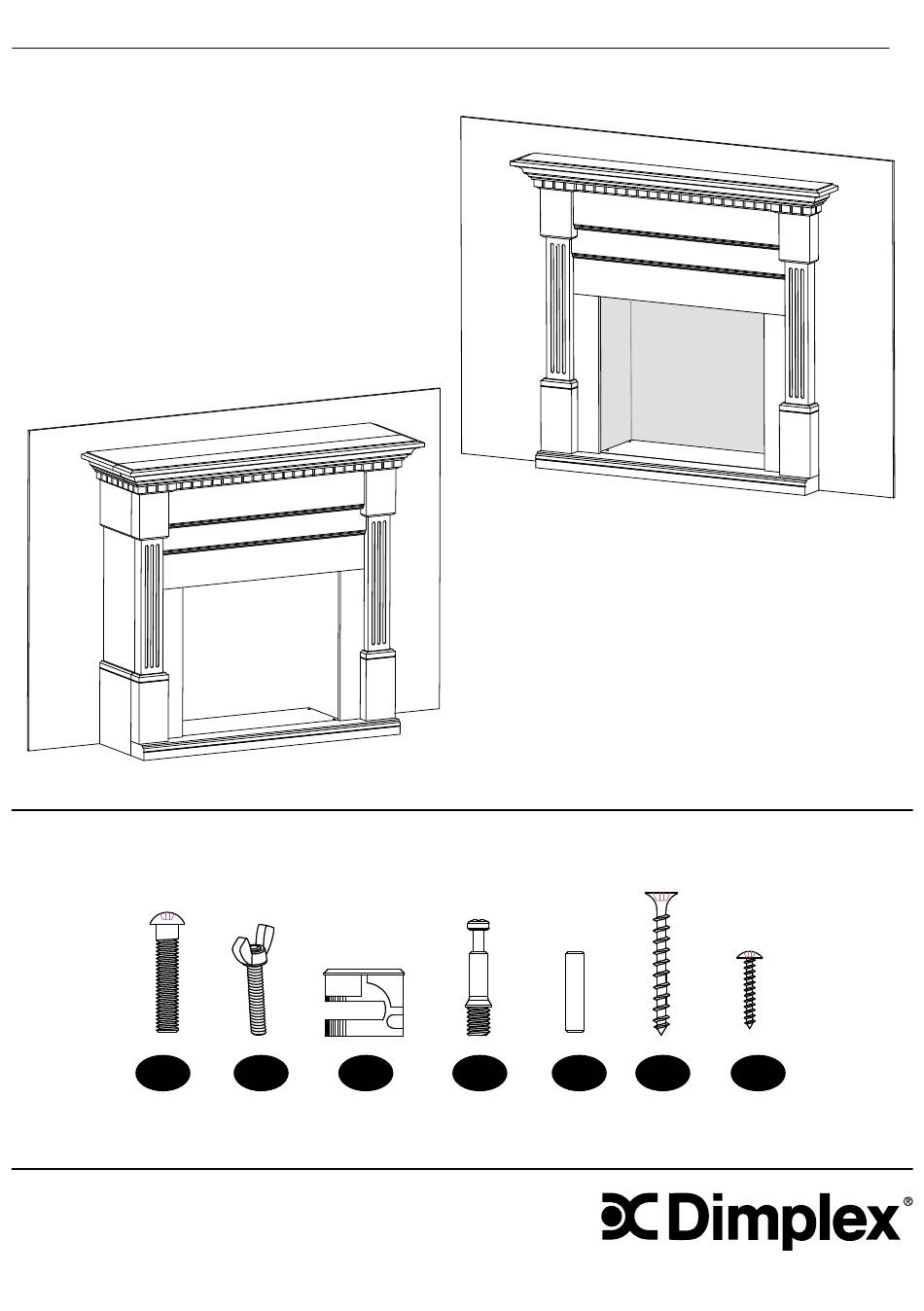 Dimplex®