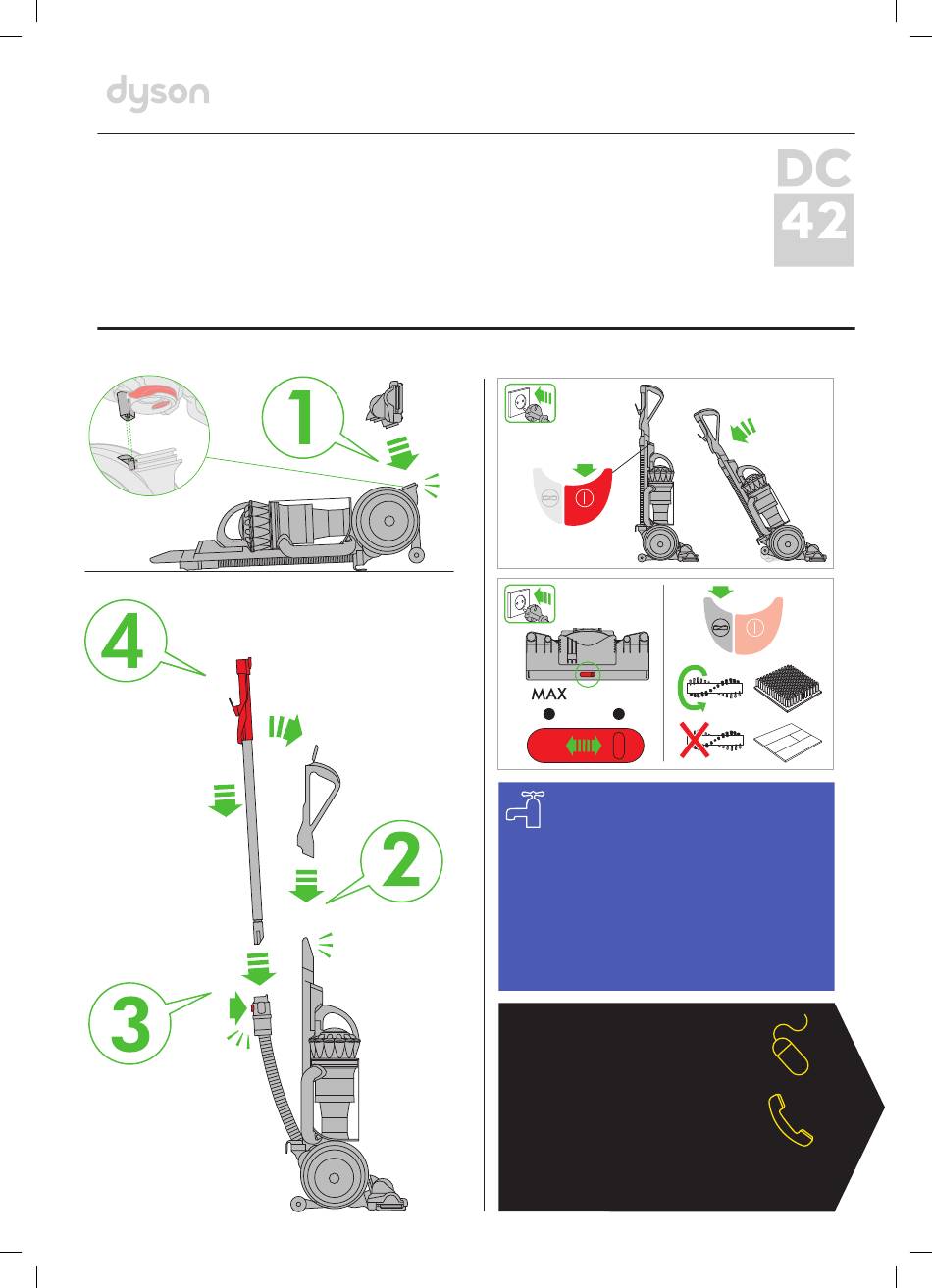 dyson

DC
42

1

4

2

3

MAX