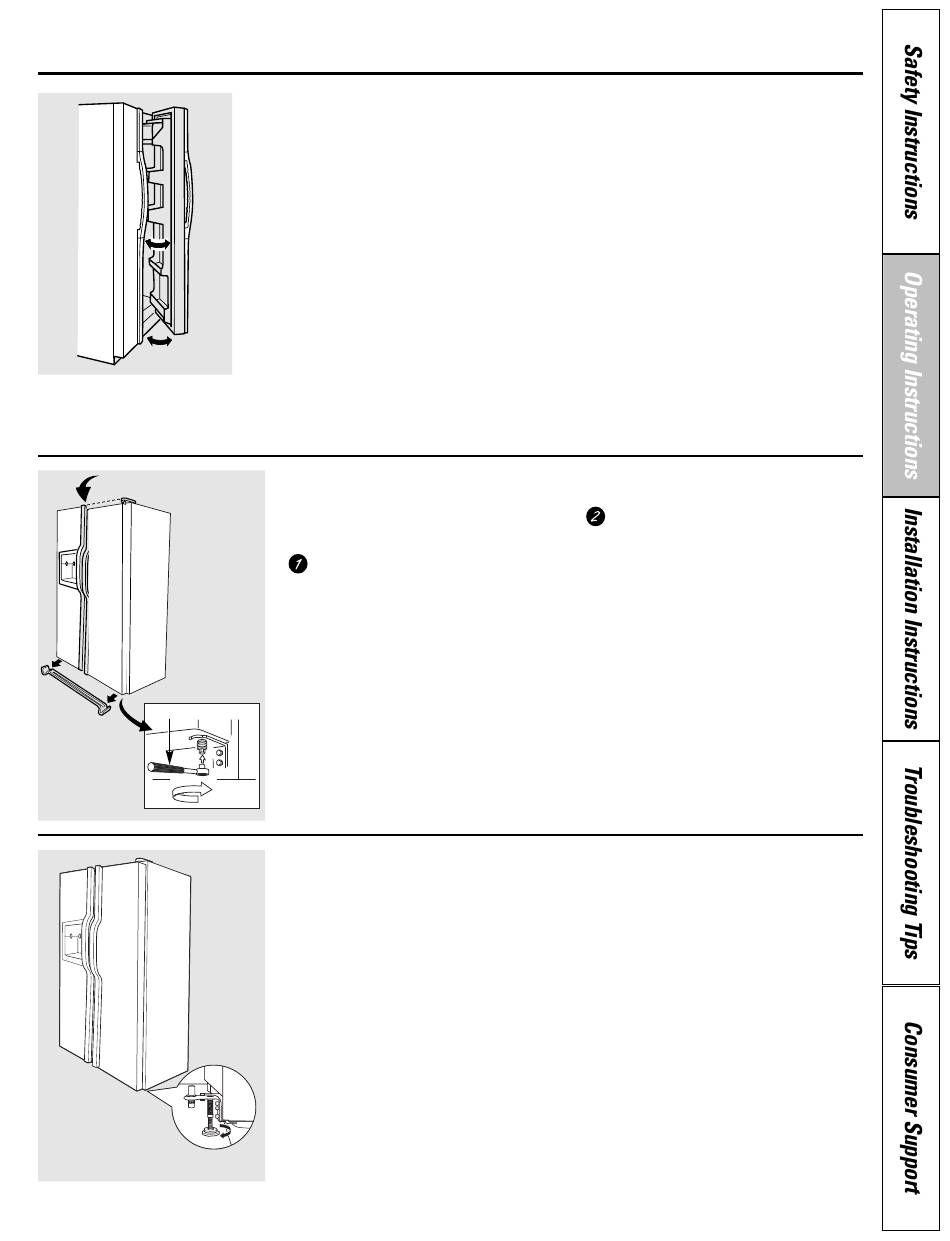 2

1

Safety Instructions

Operating Instructions

Installation Instructions

Troubleshooting Tips

Consumer Support