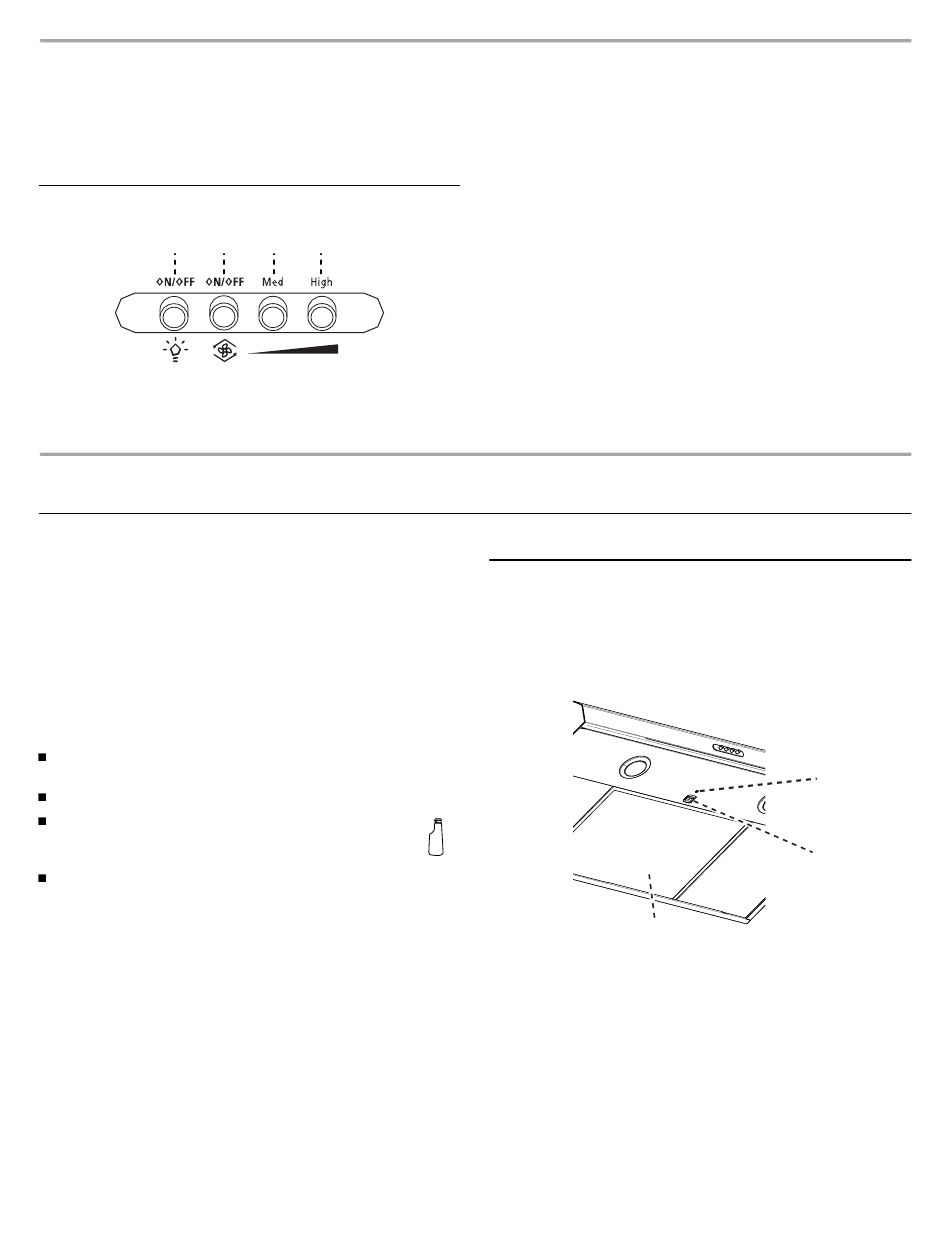 ON/OFF ON/OFF Med High