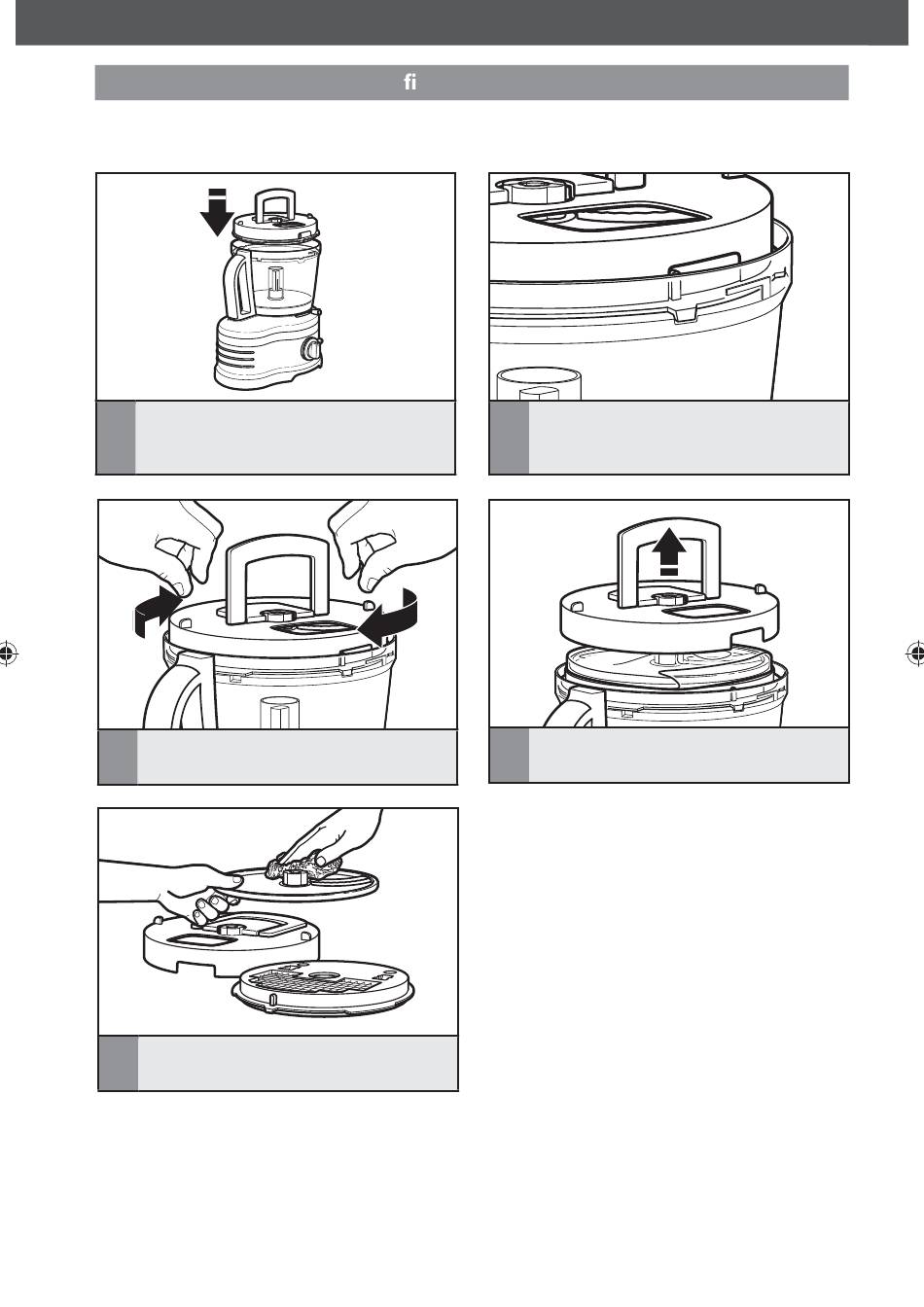 fi