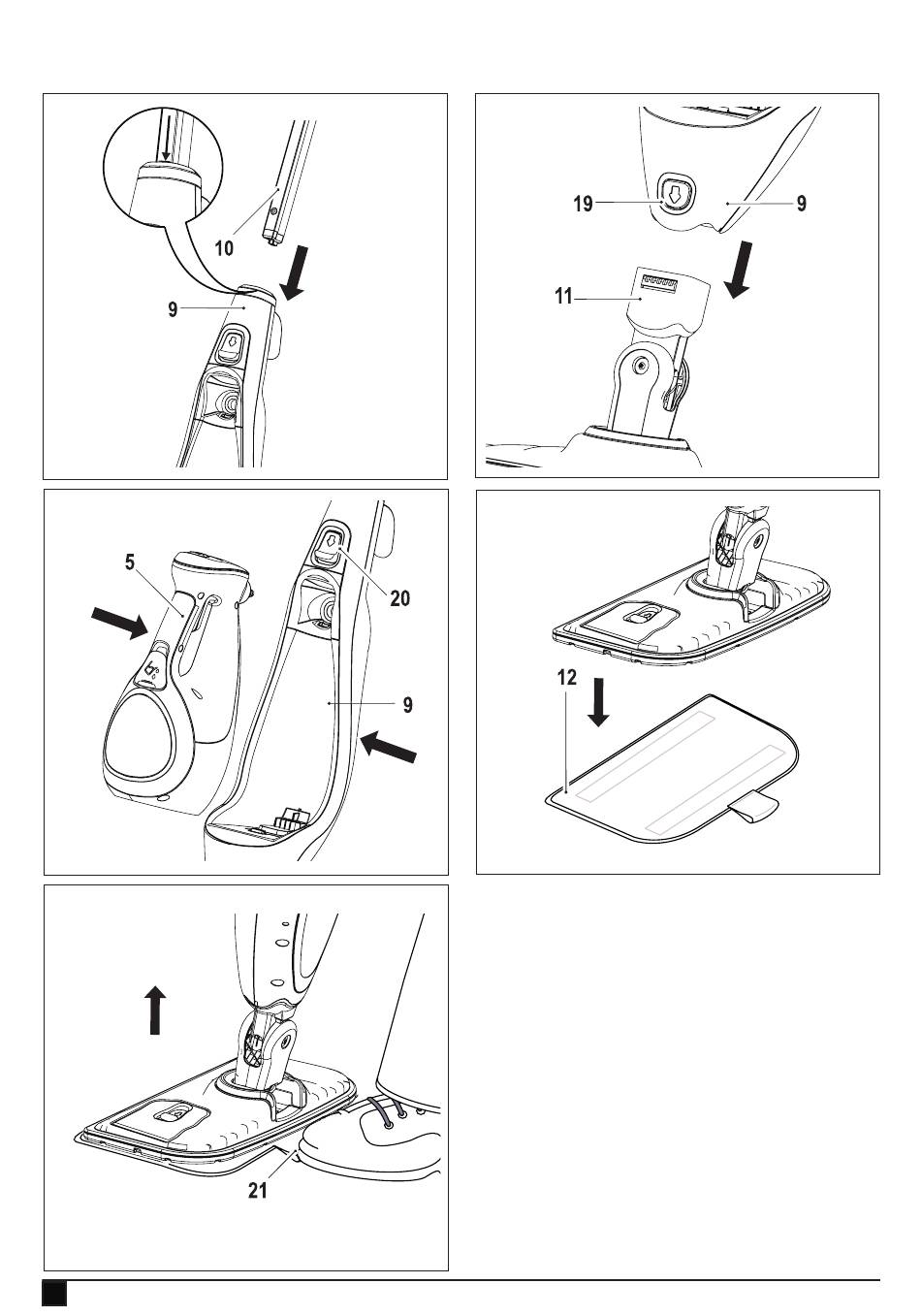 10
9
19
9
11
5
20
9
12
21