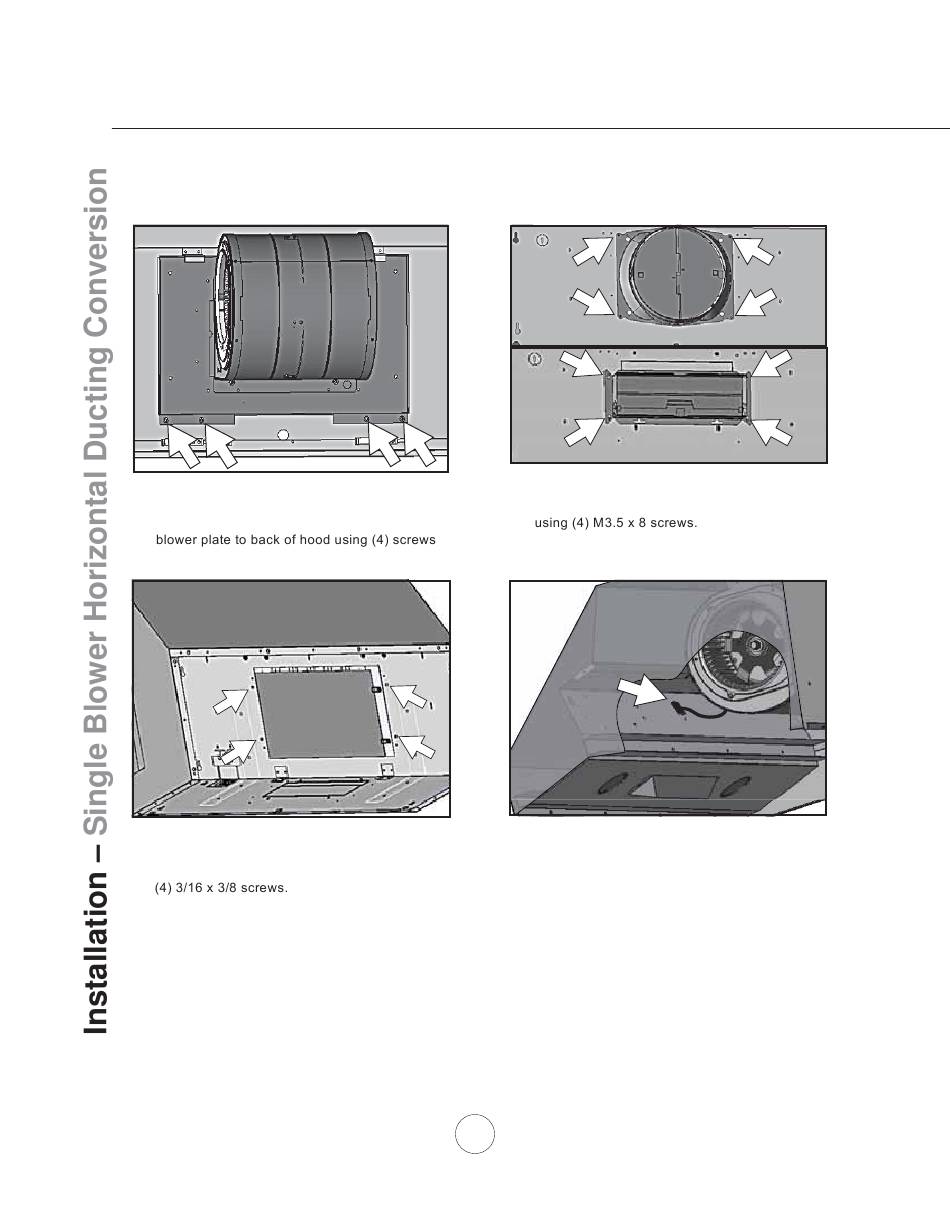 Installation – Single Blower Horizontal Ducting Conversion

blower plate to back of hood using (4) screws

using (4) M3.5 x 8 screws.

(4) 3/16 x 3/8 screws.