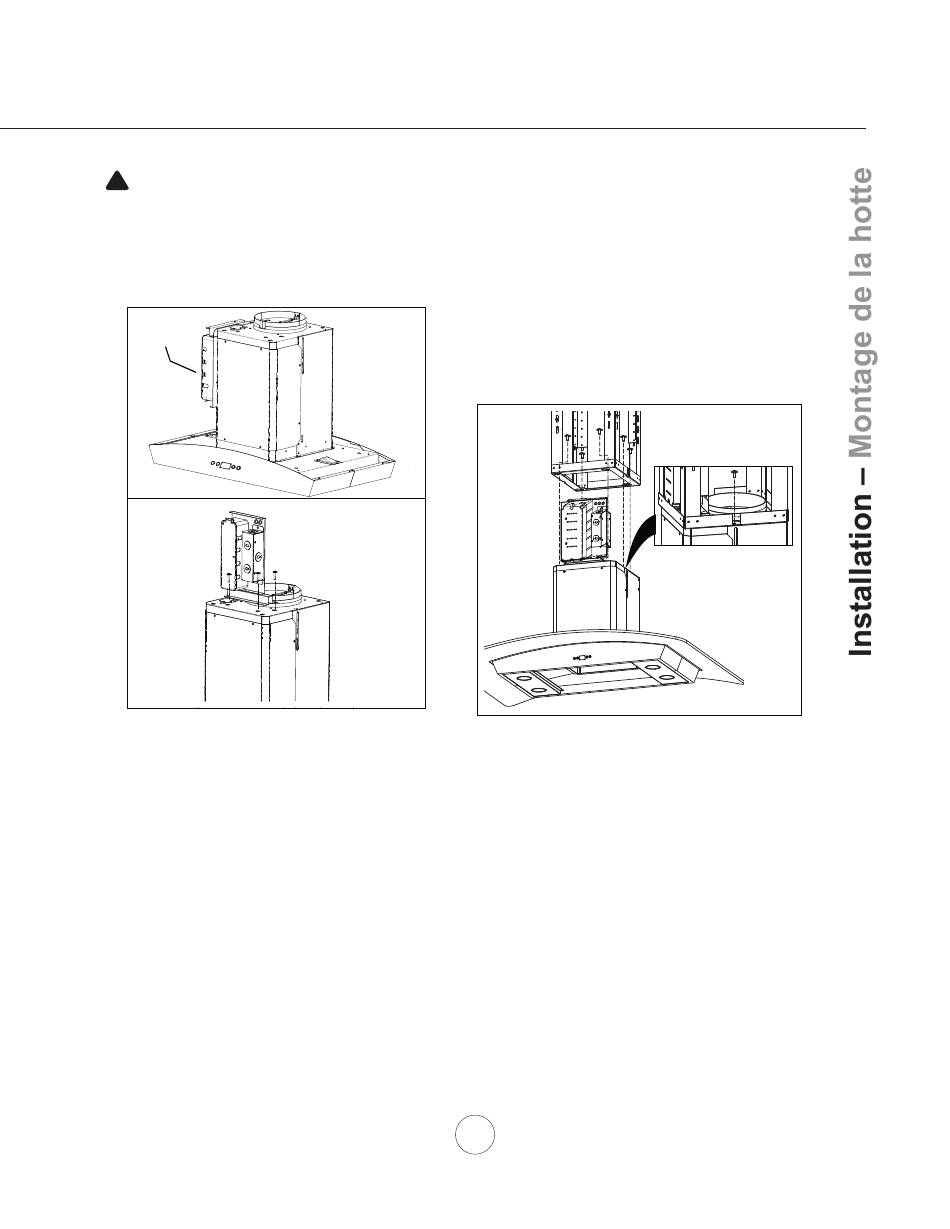 Installation – Montage de la hotte