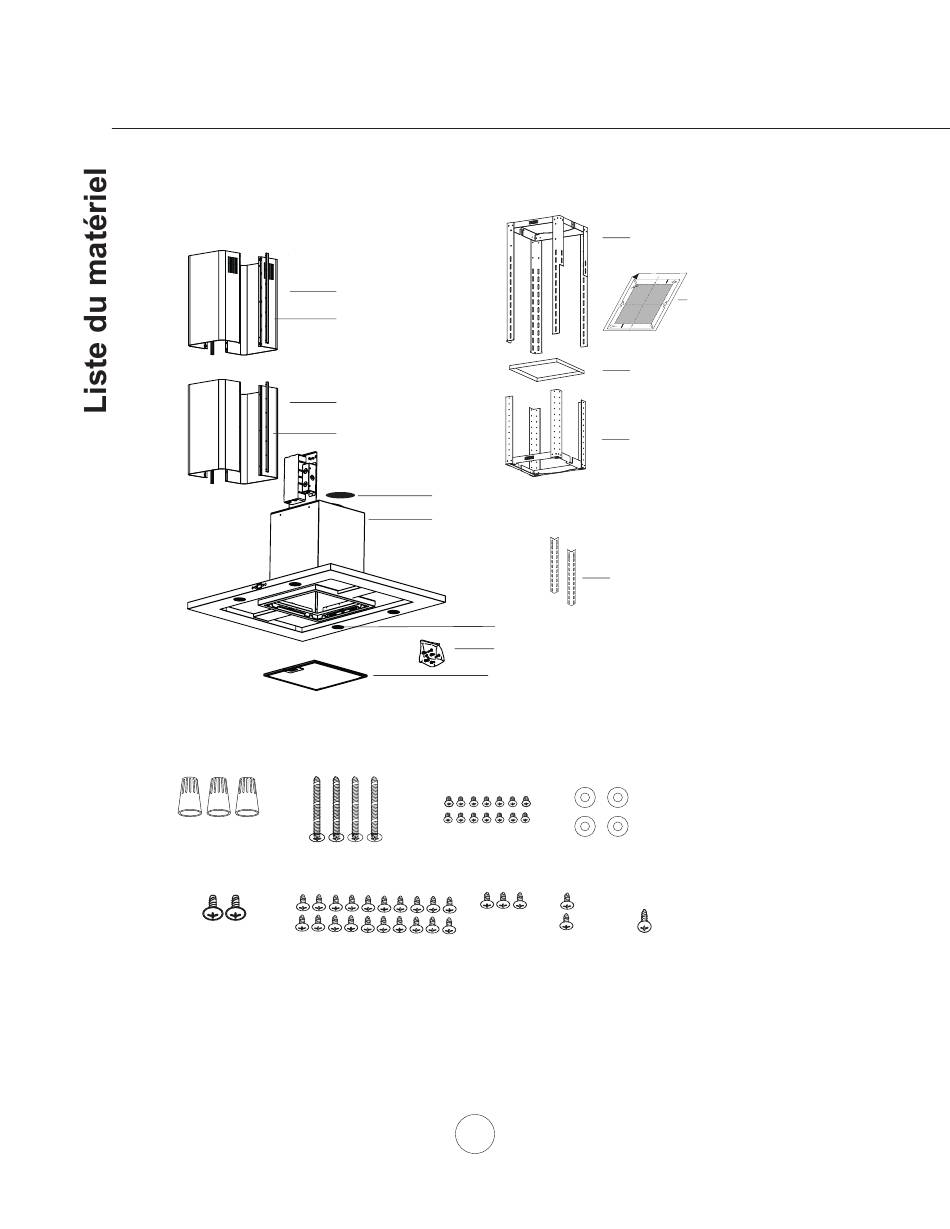 Liste du matériel