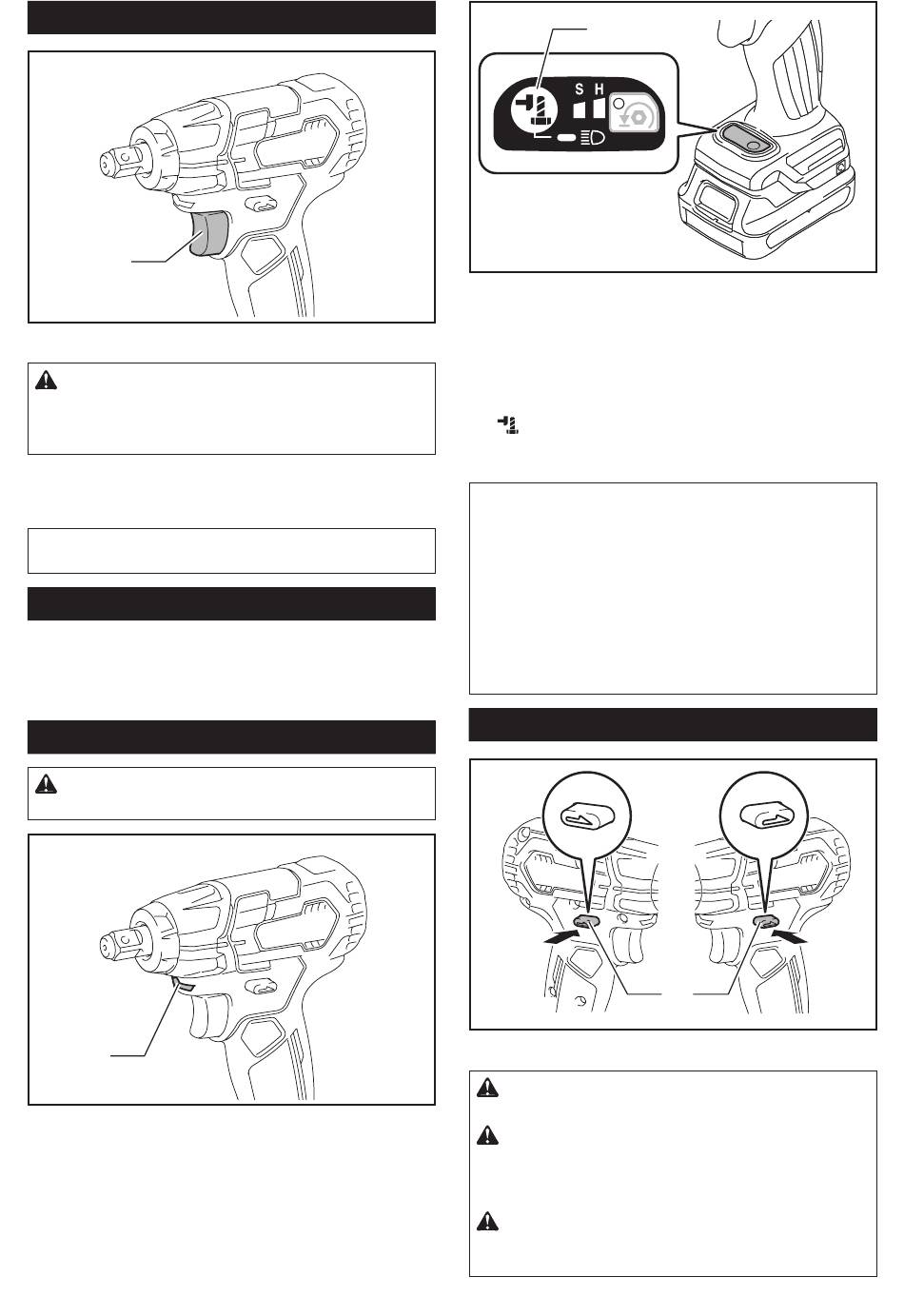 S H