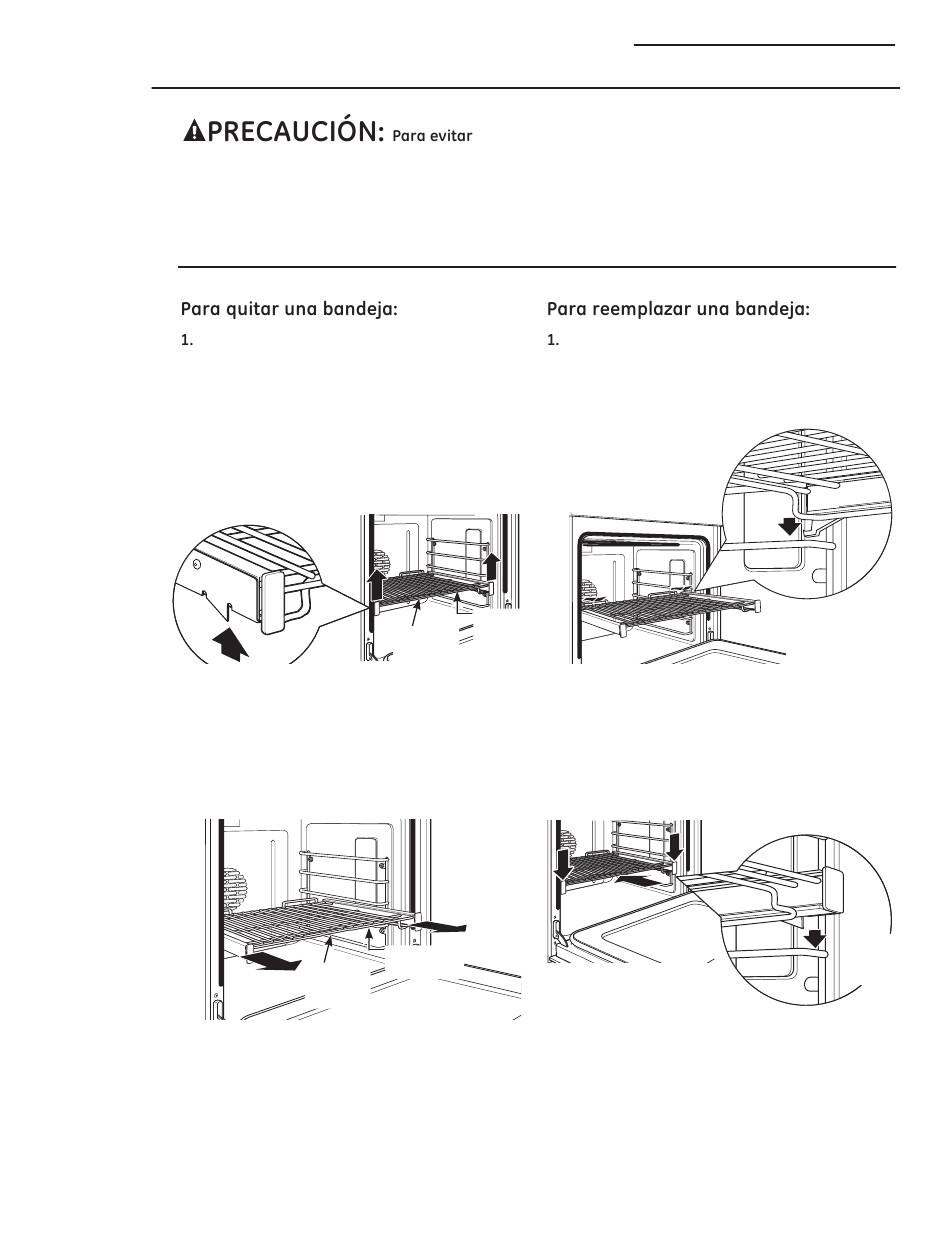 PRECAUCIÓN: Para evitar

Para quitar una bandeja:

1.

Para reemplazar una bandeja:

1.