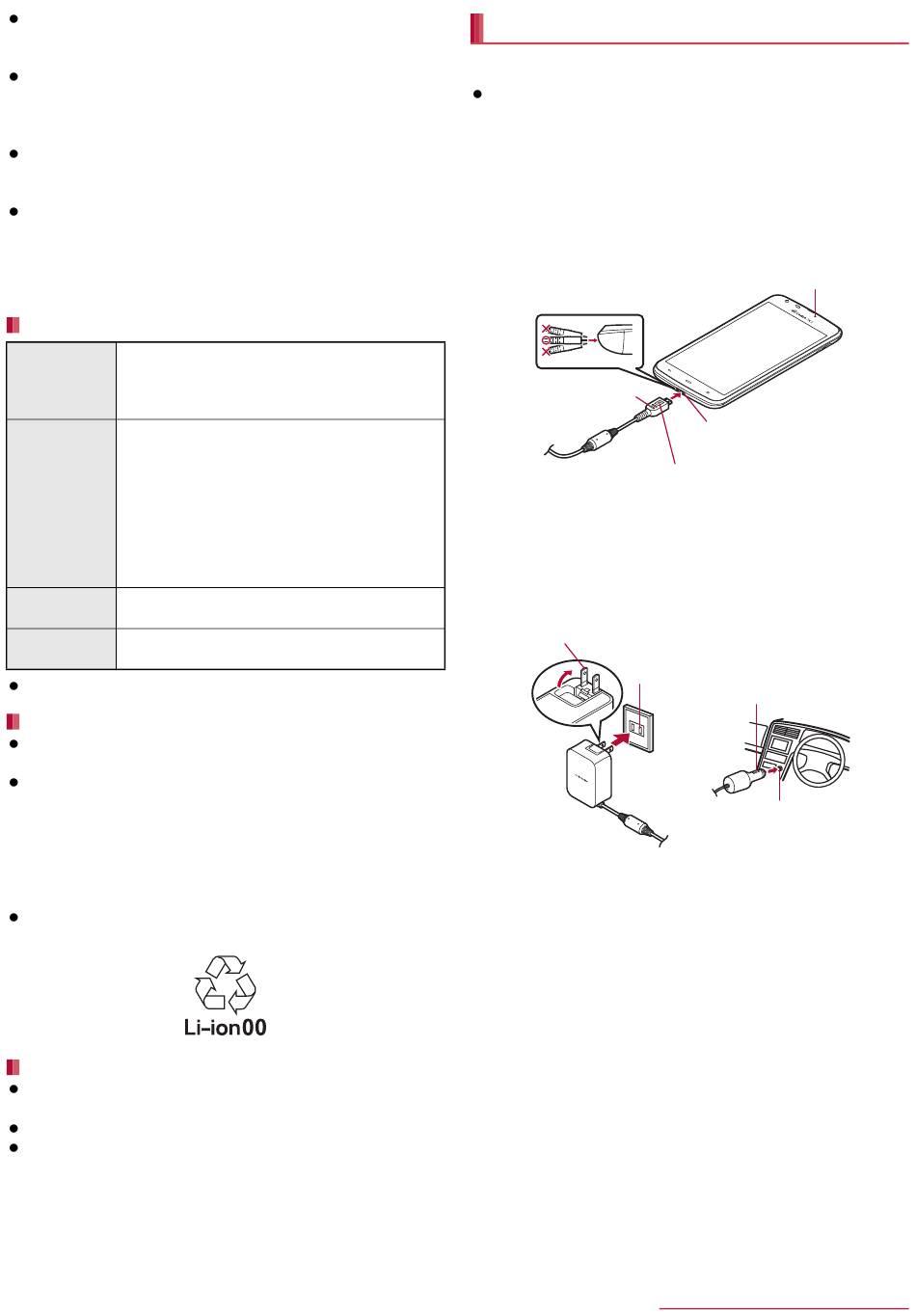 Li-ion00