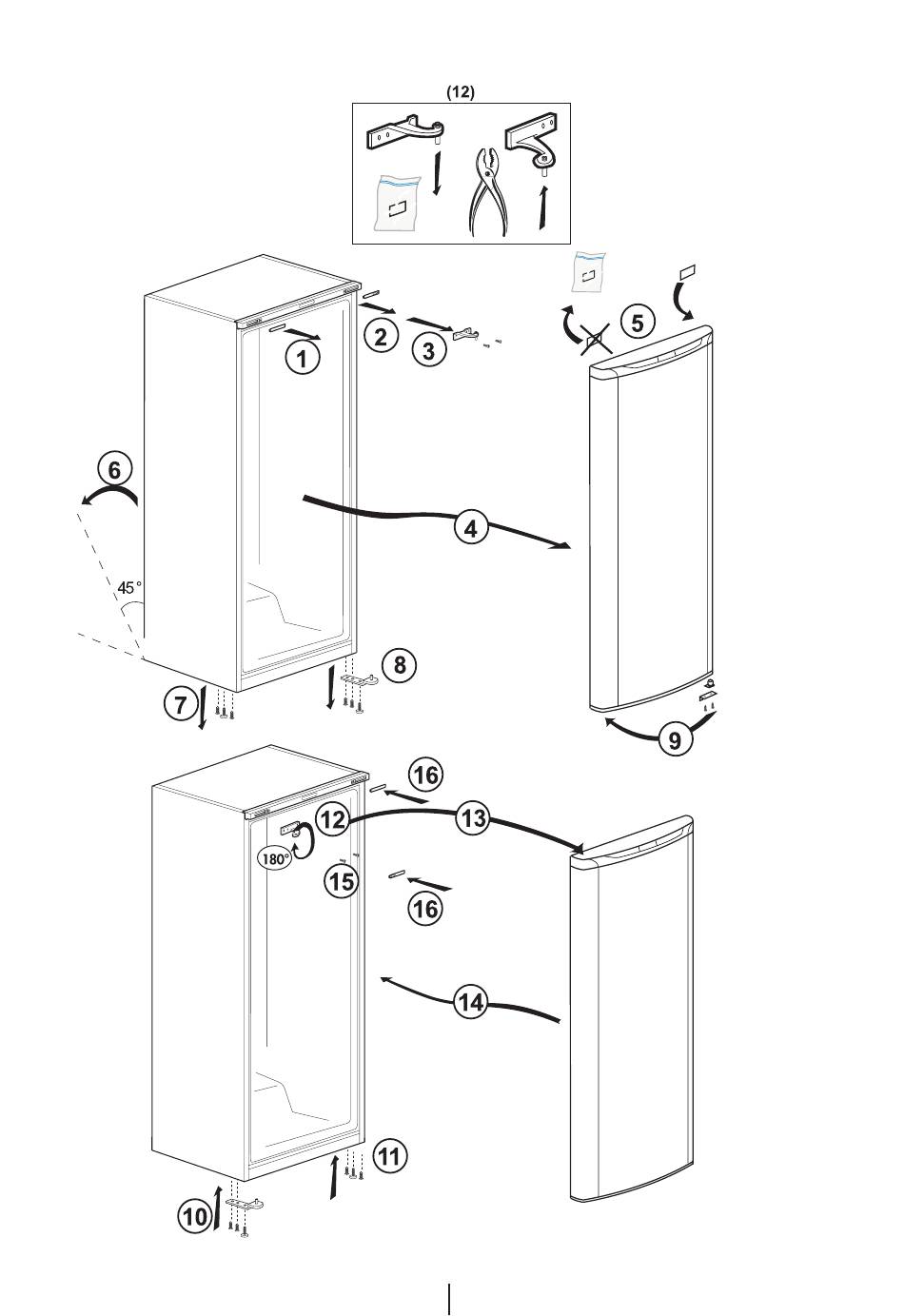 (12)

1
2
3
5
6
4
45°
7
8
9
16
12
13
180°
15
16
14
11
10